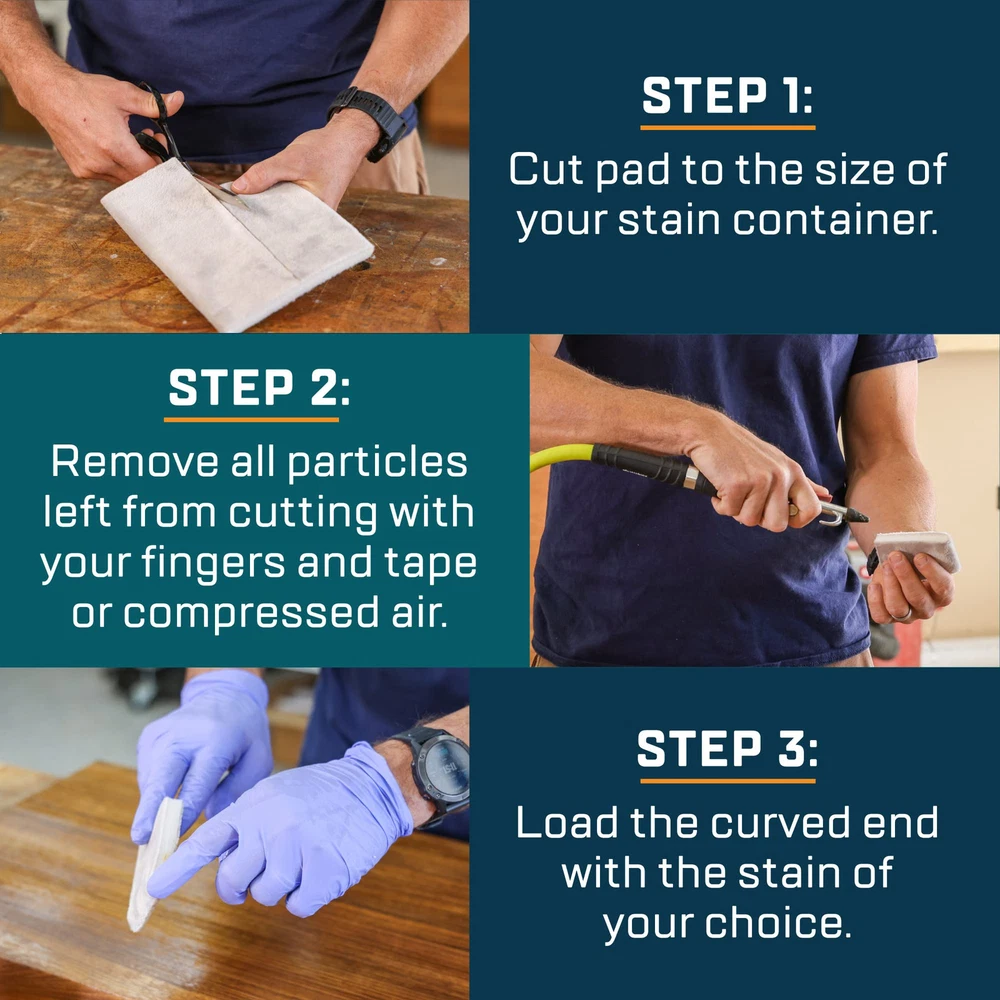 STEP 1:
Cut pad to the size of your stain container.

STEP 2:
Remove all particles left from cutting with your fingers and tape or compressed air.

STEP 3:
Load the curved end with the stain of your choice.