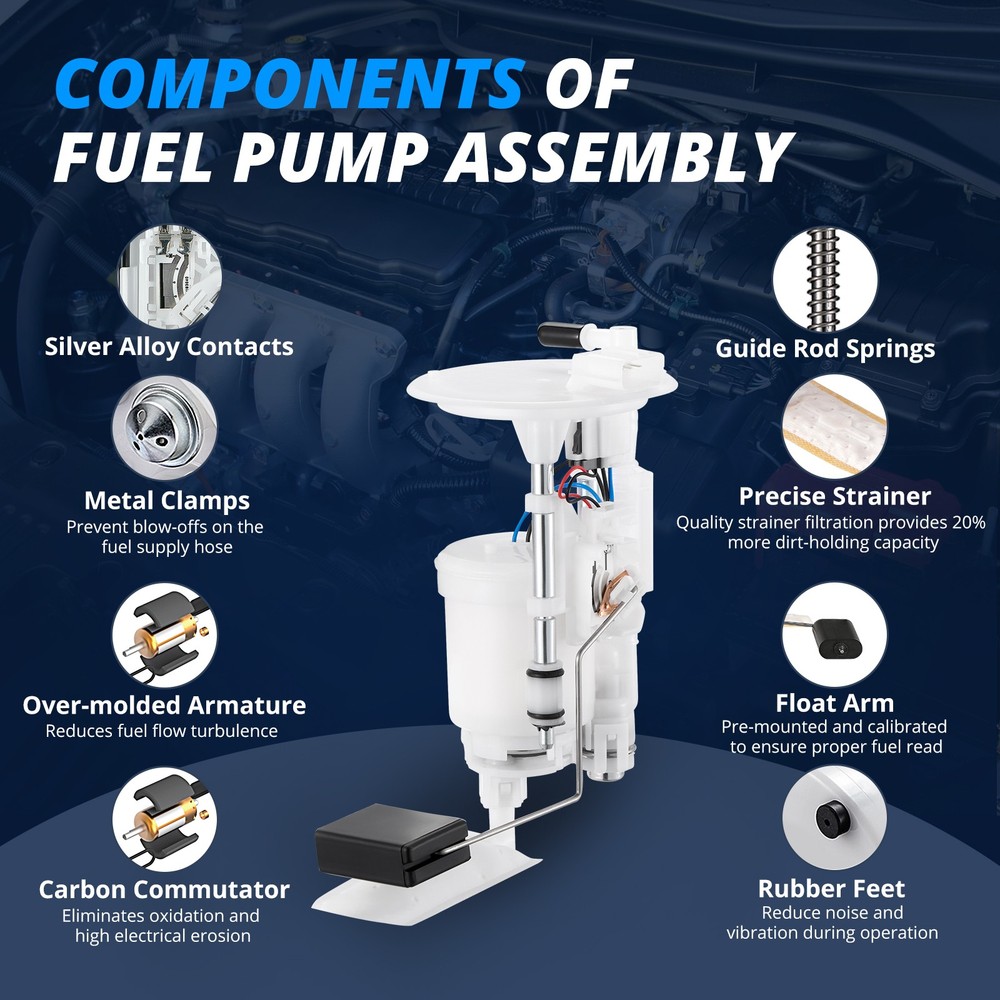 COMPONENTS OF FUEL PUMP ASSEMBLY

Silver Alloy Contacts

Metal Clamps
Prevent blow-offs on the fuel supply hose

Over-molded Armature
Reduces fuel flow turbulence

Carbon Commutator
Eliminates oxidation and high electrical erosion

Guide Rod Springs

Precise Strainer
Quality strainer filtration provides 20% more dirt-holding capacity

Float Arm
Pre-mounted and calibrated to ensure proper fuel read

Rubber Feet
Reduce noise and vibration during operation