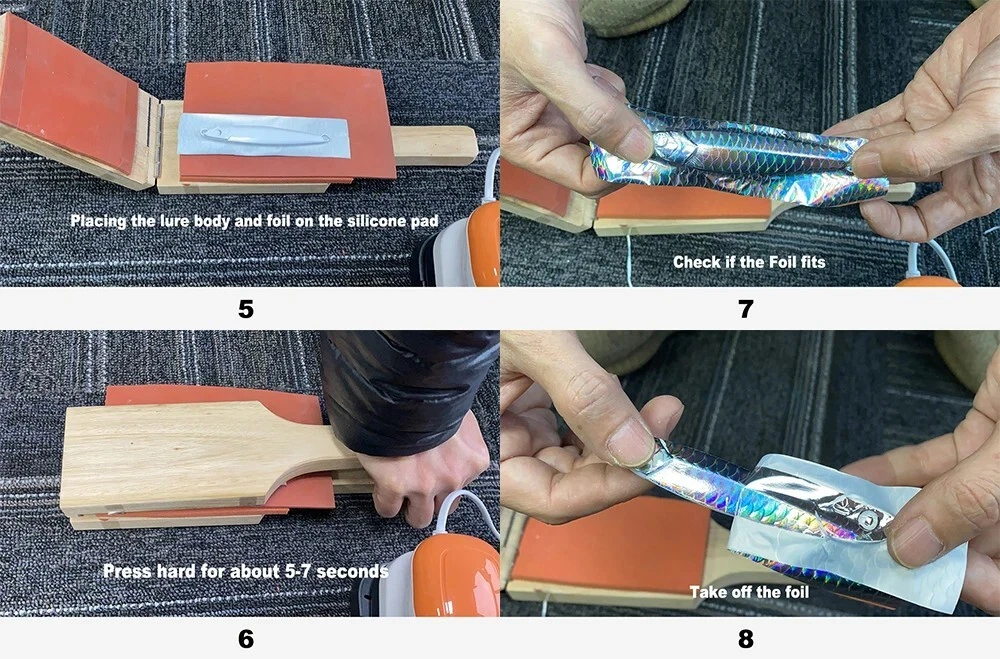 Placing the lure body and foil on the silicone pad

5

Check if the Foil fits

7

Press hard for about 5-7 seconds

6

Take off the foil

8