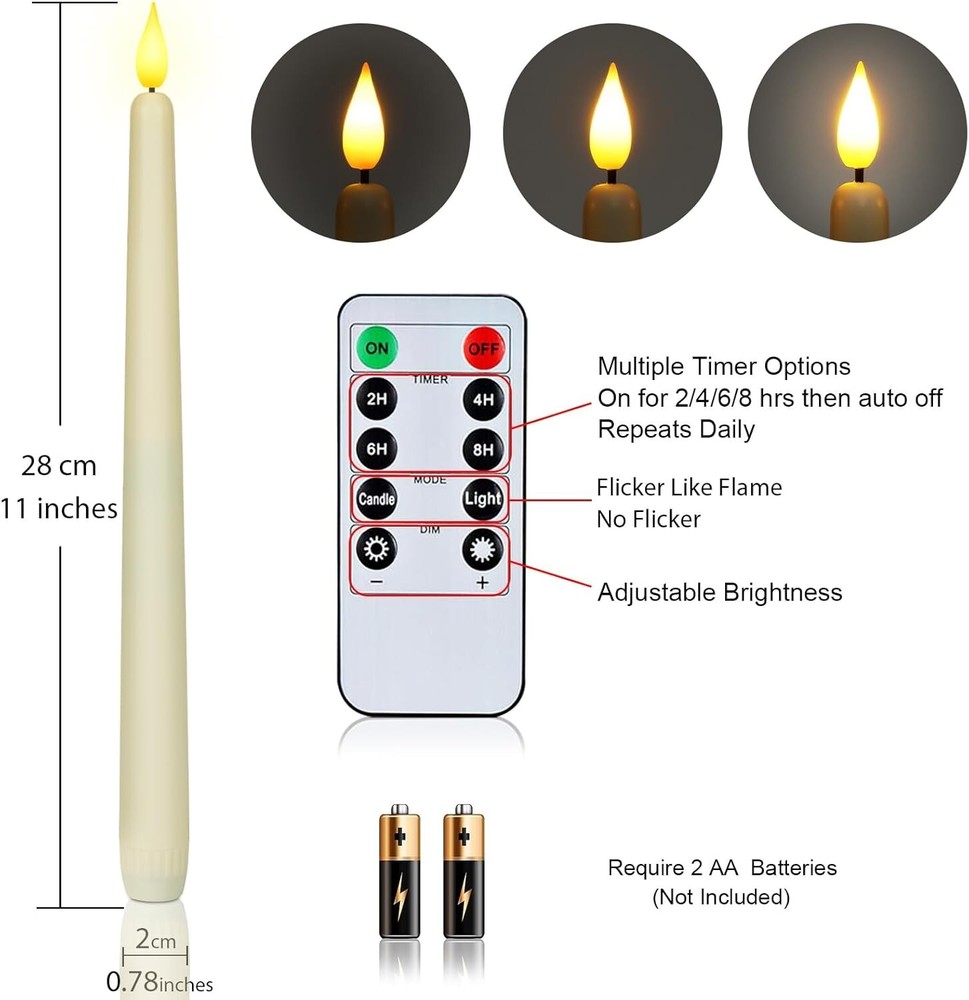 28 cm
11 inches

ON
OFF
TIMER
2H
4H
6H
8H
MODE
Candle
Light
DIM
−
+

Multiple Timer Options
On for 2/4/6/8 hrs then auto off
Repeats Daily

Flicker Like Flame
No Flicker

Adjustable Brightness

Require 2 AA Batteries
(Not Included)

2cm
0.78inches