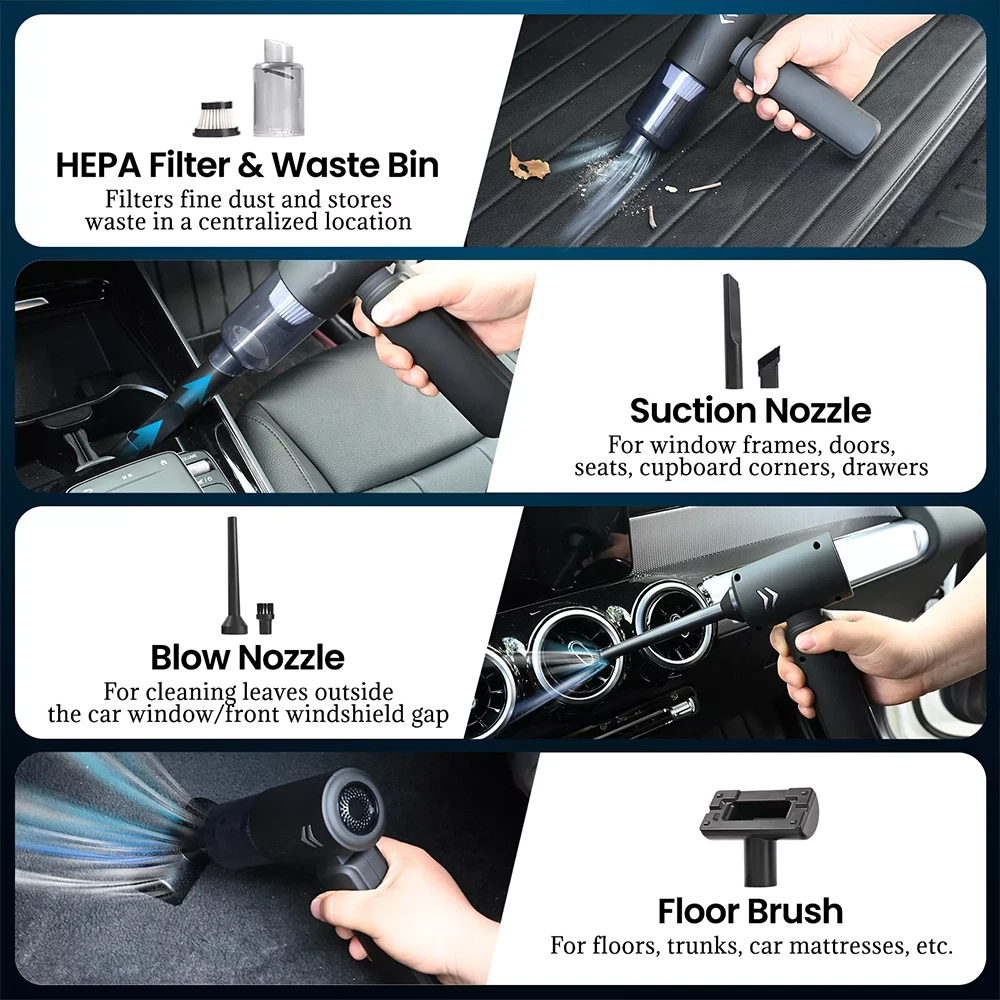 HEPA Filter & Waste Bin
Filters fine dust and stores waste in a centralized location

Suction Nozzle
For window frames, doors, seats, cupboard corners, drawers

Blow Nozzle
For cleaning leaves outside the car window/front windshield gap

Floor Brush
For floors, trunks, car mattresses, etc.