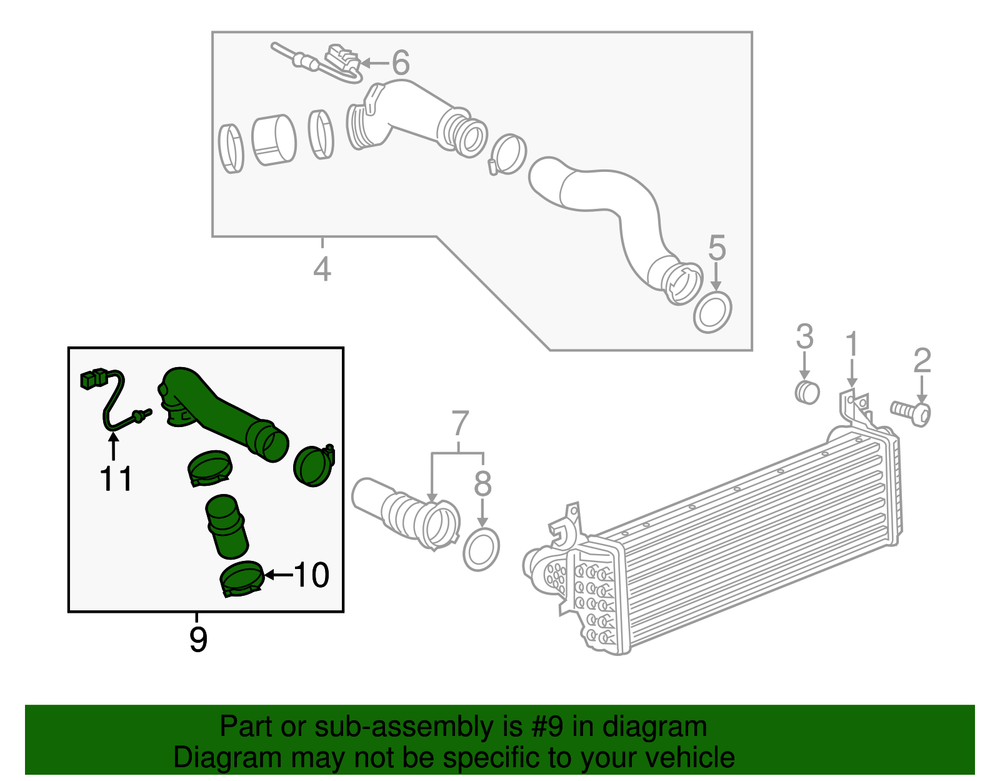 6
4
5
3
1
2
7
8
11
10
9
Part or sub-assembly is #9 in diagram
Diagram may not be specific to your vehicle