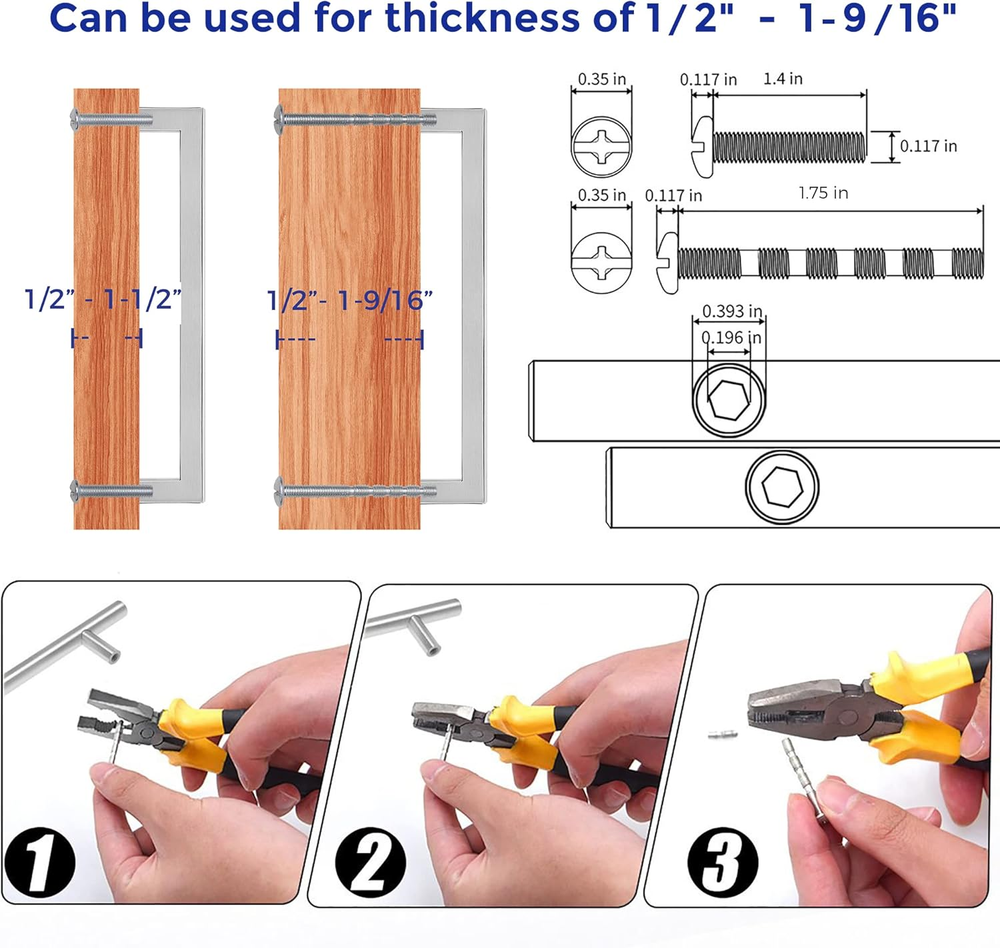 Can be used for thickness of 1/2" - 1-9/16"

1/2" - 1-1/2"

1/2"- 1-9/16"

0.35 in
0.117 in
1.4 in
0.117 in
0.35 in
0.117 in
1.75 in
0.393 in
0.196 in

1
2
3