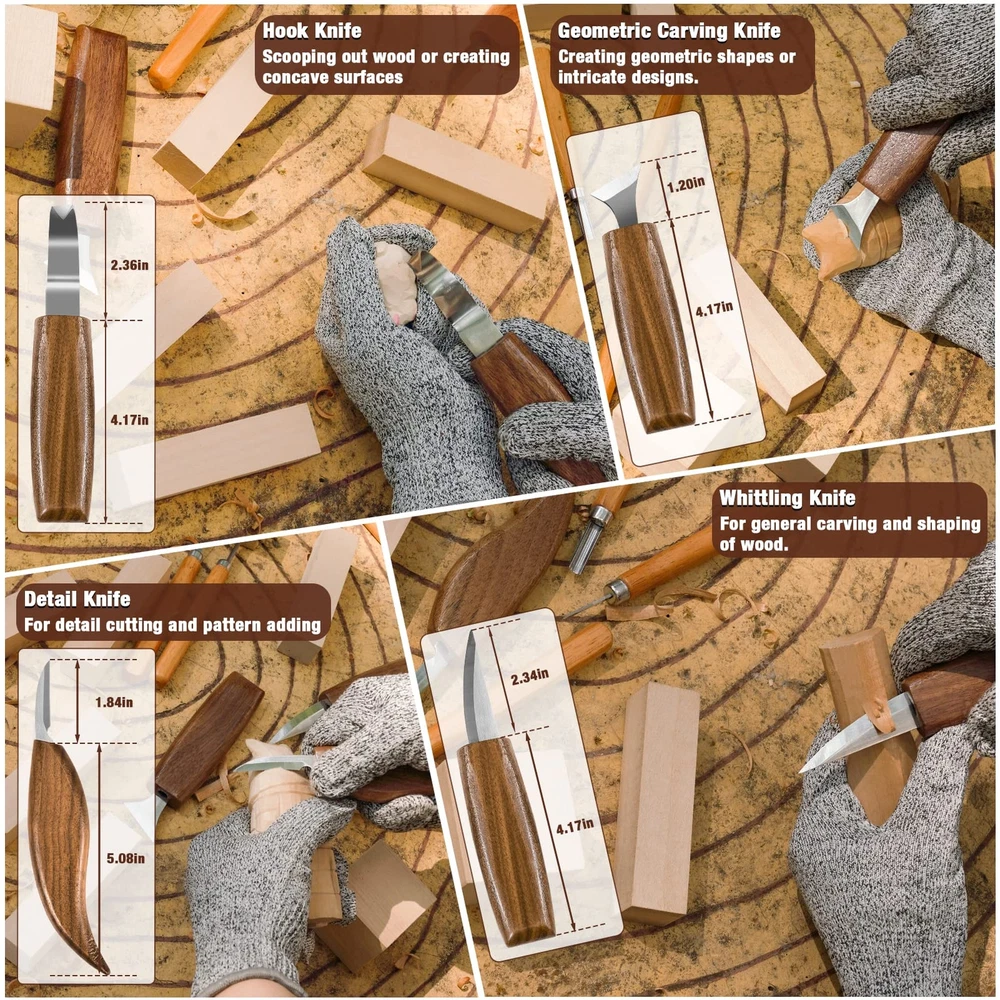 Hook Knife
Scooping out wood or creating concave surfaces

2.36in
4.17in

Geometric Carving Knife
Creating geometric shapes or intricate designs.

1.20in
4.17in

Detail Knife
For detail cutting and pattern adding

1.84in
5.08in

Whittling Knife
For general carving and shaping of wood.

2.34in
4.17in