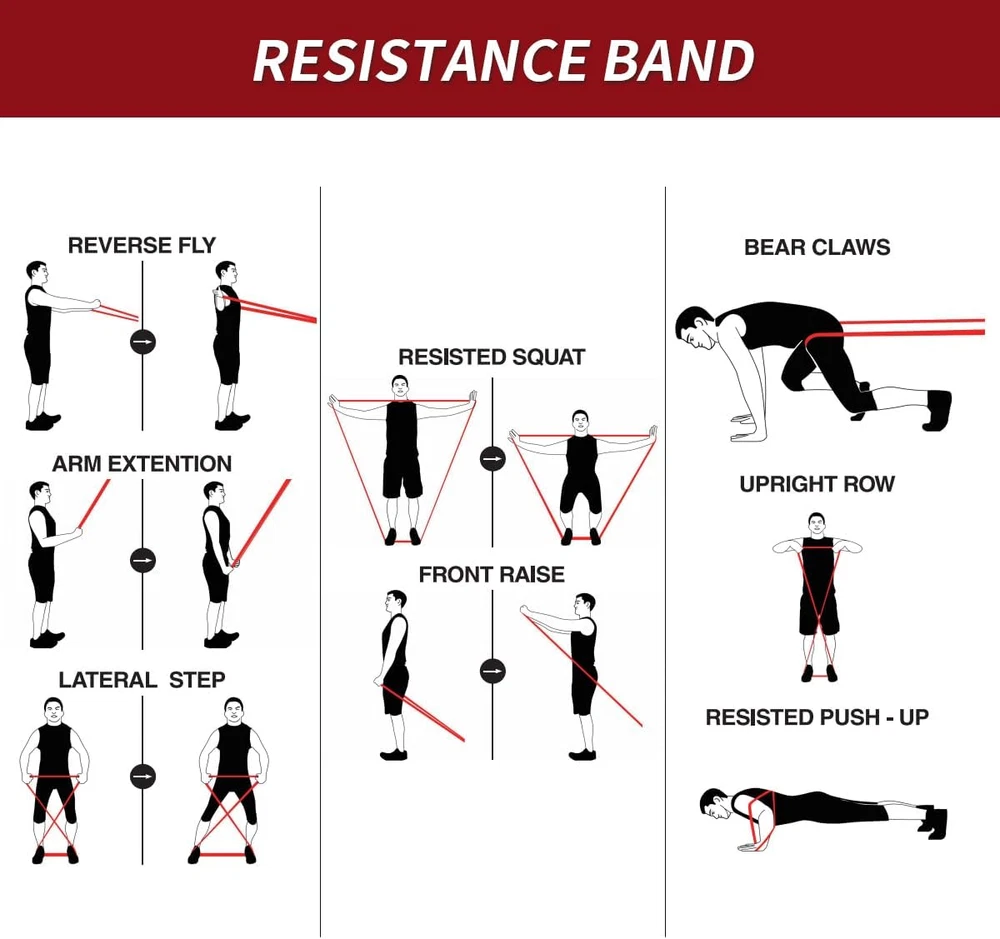 RESISTANCE BAND

REVERSE FLY

ARM EXTENTION

LATERAL STEP

RESISTED SQUAT

FRONT RAISE

BEAR CLAWS

UPRIGHT ROW

RESISTED PUSH - UP