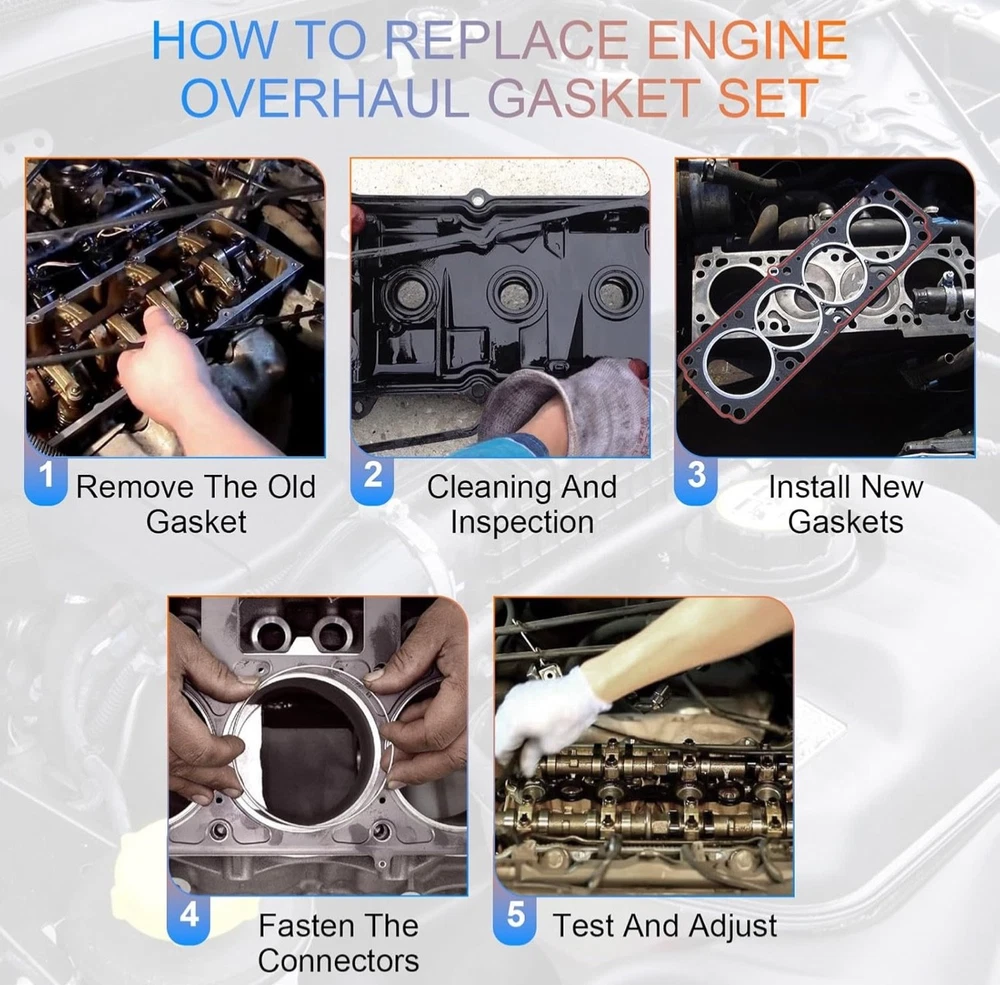 HOW TO REPLACE ENGINE OVERHAUL GASKET SET

1 Remove The Old Gasket

2 Cleaning And Inspection

3 Install New Gaskets

4 Fasten The Connectors

5 Test And Adjust