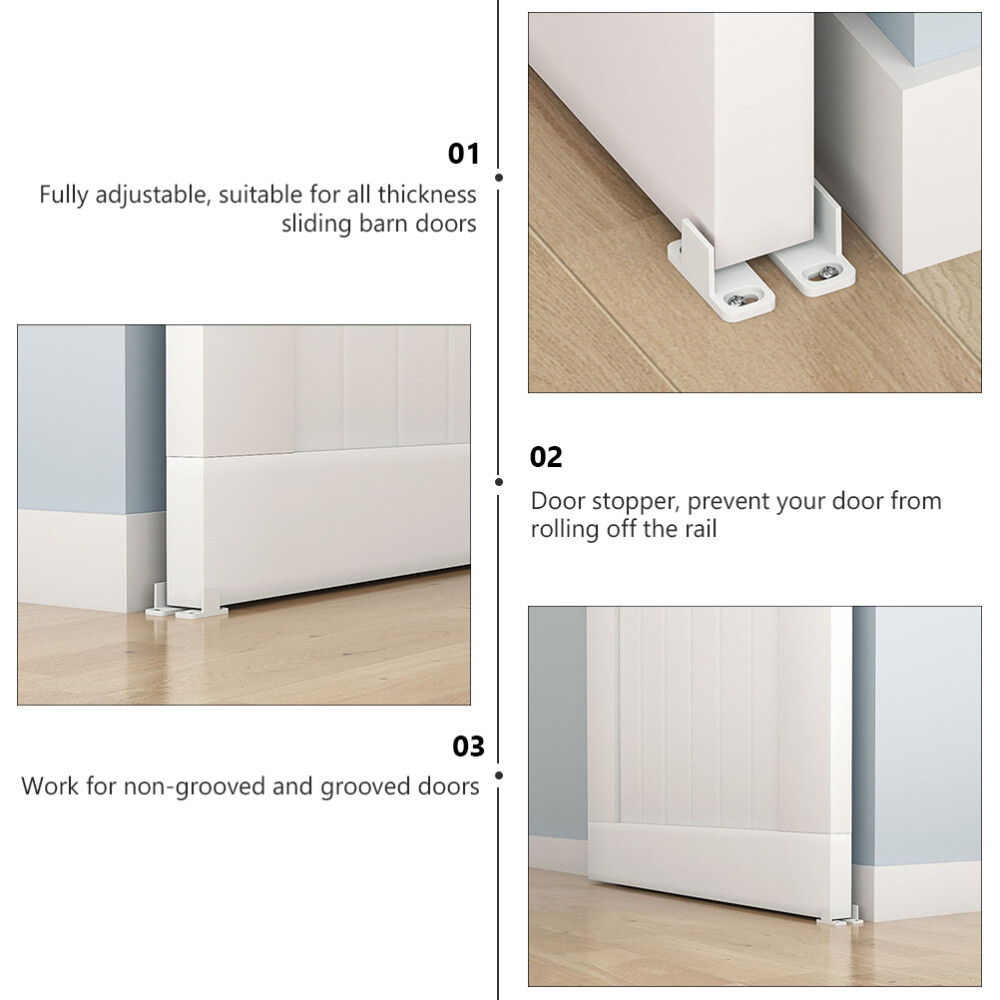 01
Fully adjustable, suitable for all thickness sliding barn doors

02
Door stopper, prevent your door from rolling off the rail

03
Work for non-grooved and grooved doors