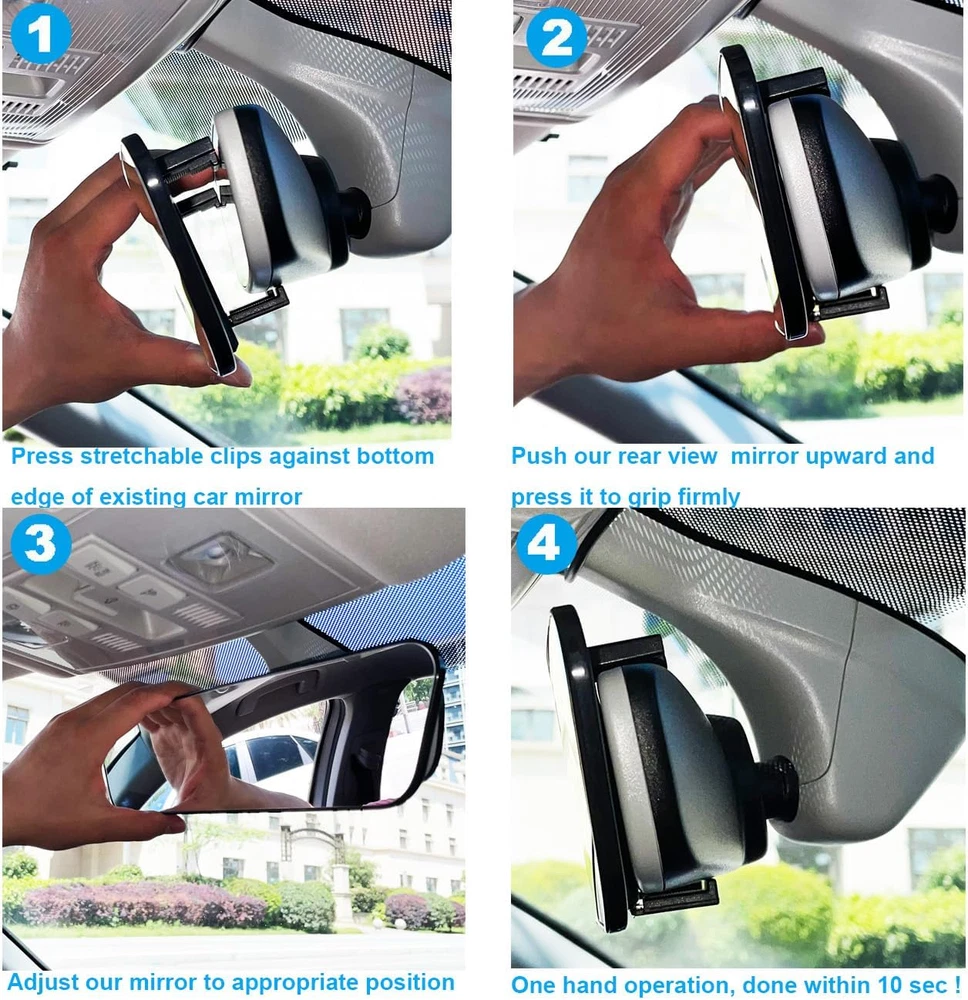 1

Press stretchable clips against bottom edge of existing car mirror

2

Push our rear view mirror upward and press it to grip firmly

3

Adjust our mirror to appropriate position

4

One hand operation, done within 10 sec !