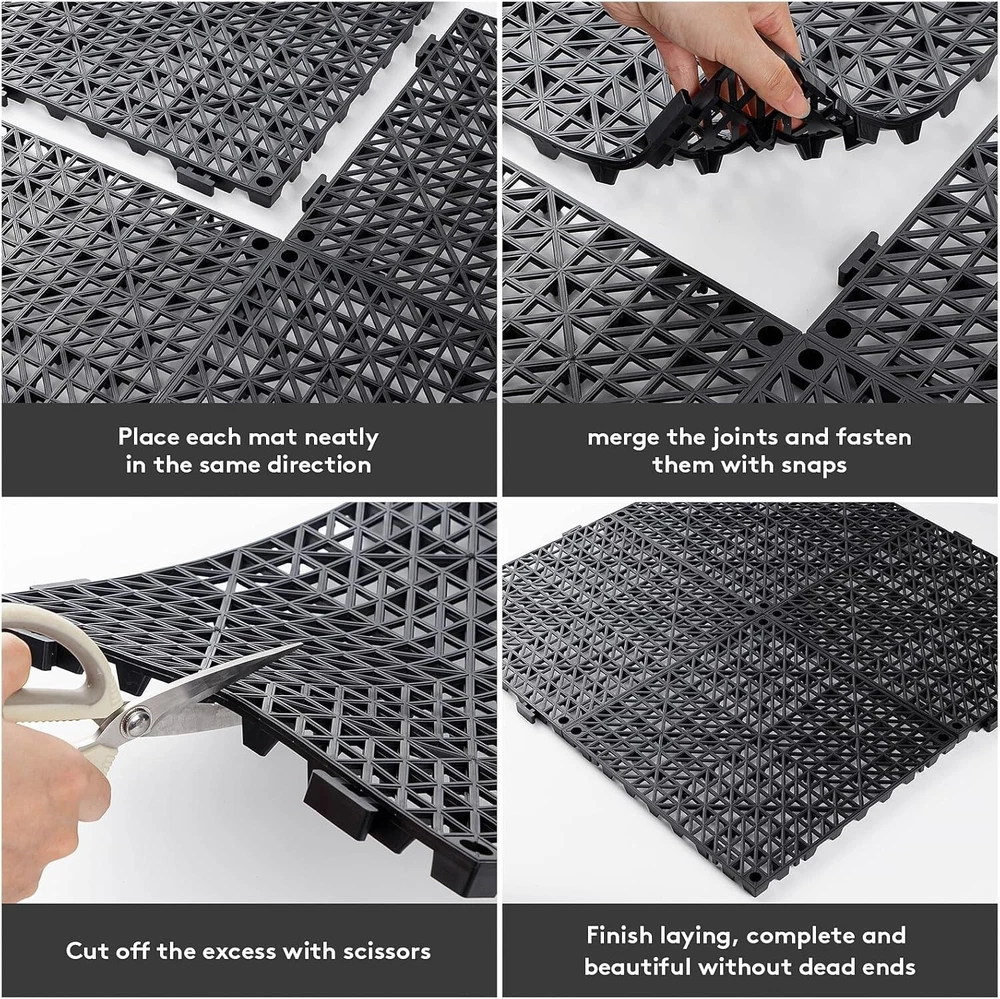 Place each mat neatly in the same direction

merge the joints and fasten them with snaps

Cut off the excess with scissors

Finish laying, complete and beautiful without dead ends