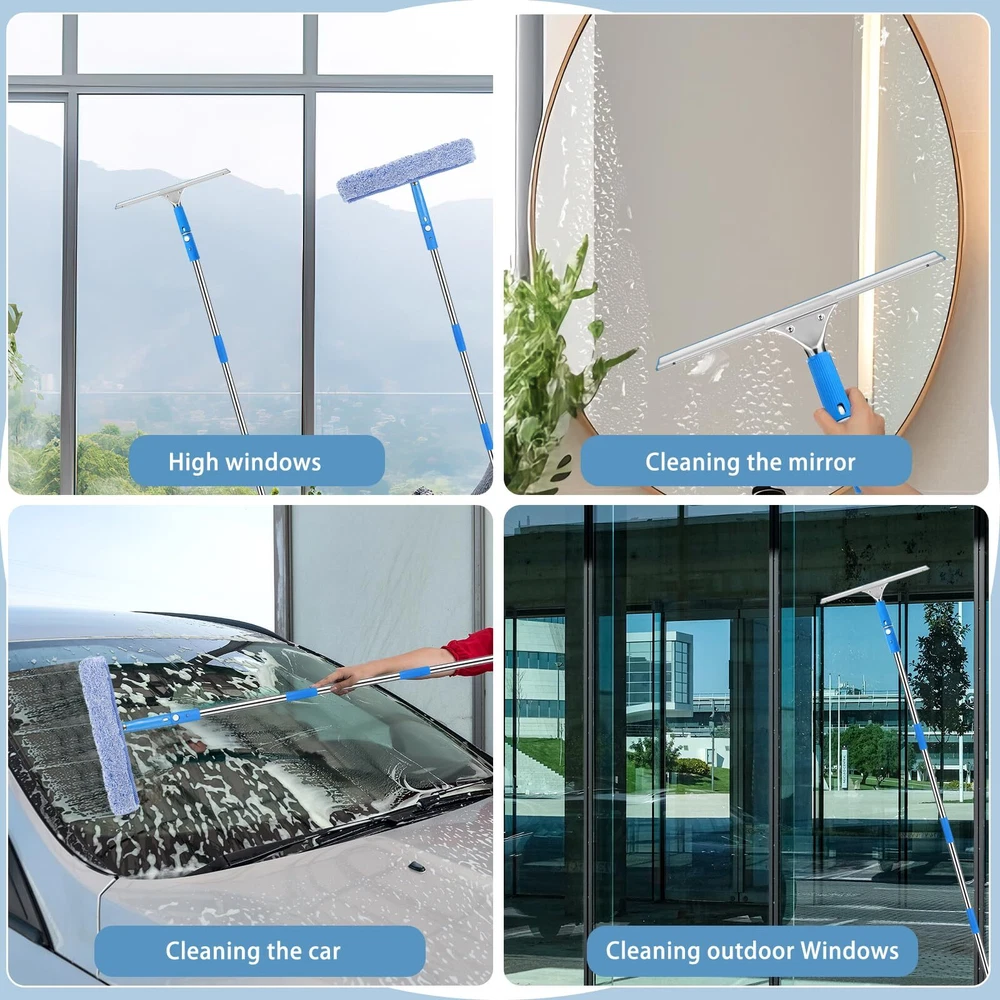 High windows

Cleaning the mirror

Cleaning the car

Cleaning outdoor Windows