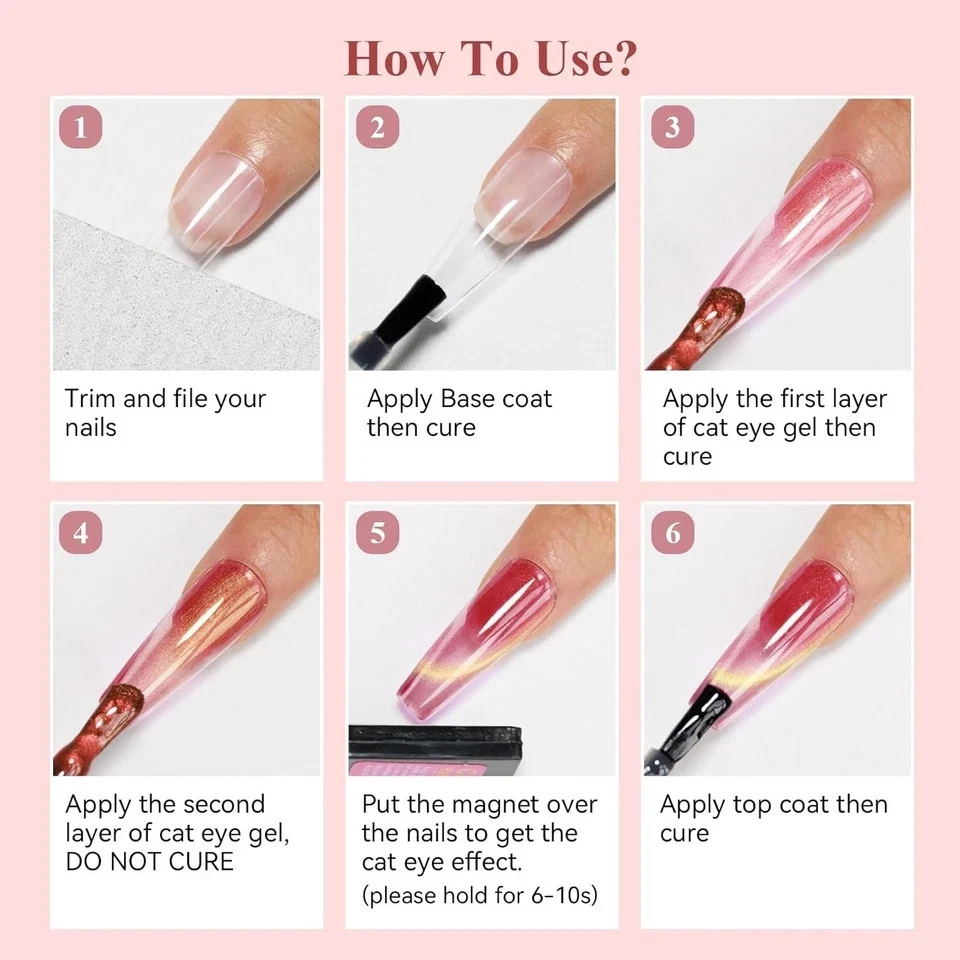 How To Use?

1

Trim and file your nails

2

Apply Base coat then cure

3

Apply the first layer of cat eye gel then cure

4

Apply the second layer of cat eye gel, DO NOT CURE

5

Put the magnet over the nails to get the cat eye effect.
(please hold for 6-10s)

6

Apply top coat then cure