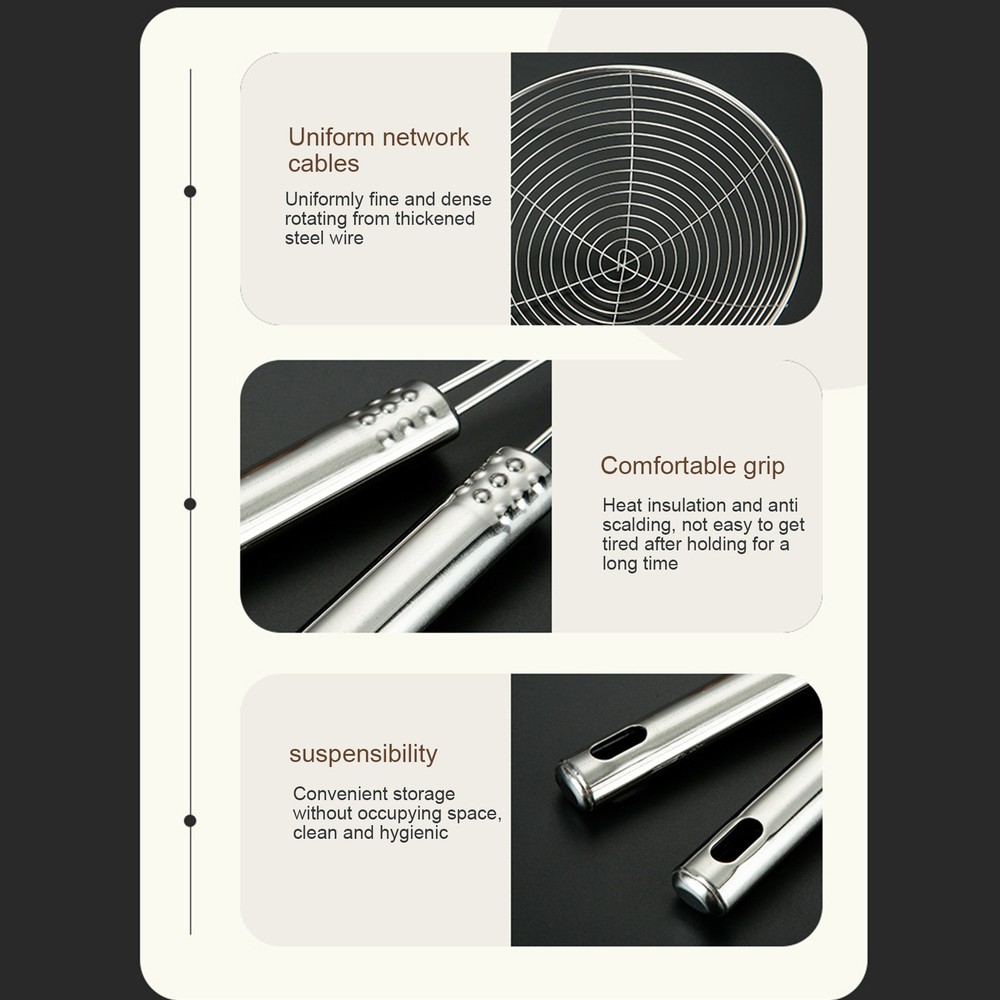 Uniform network cables

Uniformly fine and dense rotating from thickened steel wire

Comfortable grip

Heat insulation and anti scalding, not easy to get tired after holding for a long time

suspensibility

Convenient storage without occupying space, clean and hygienic