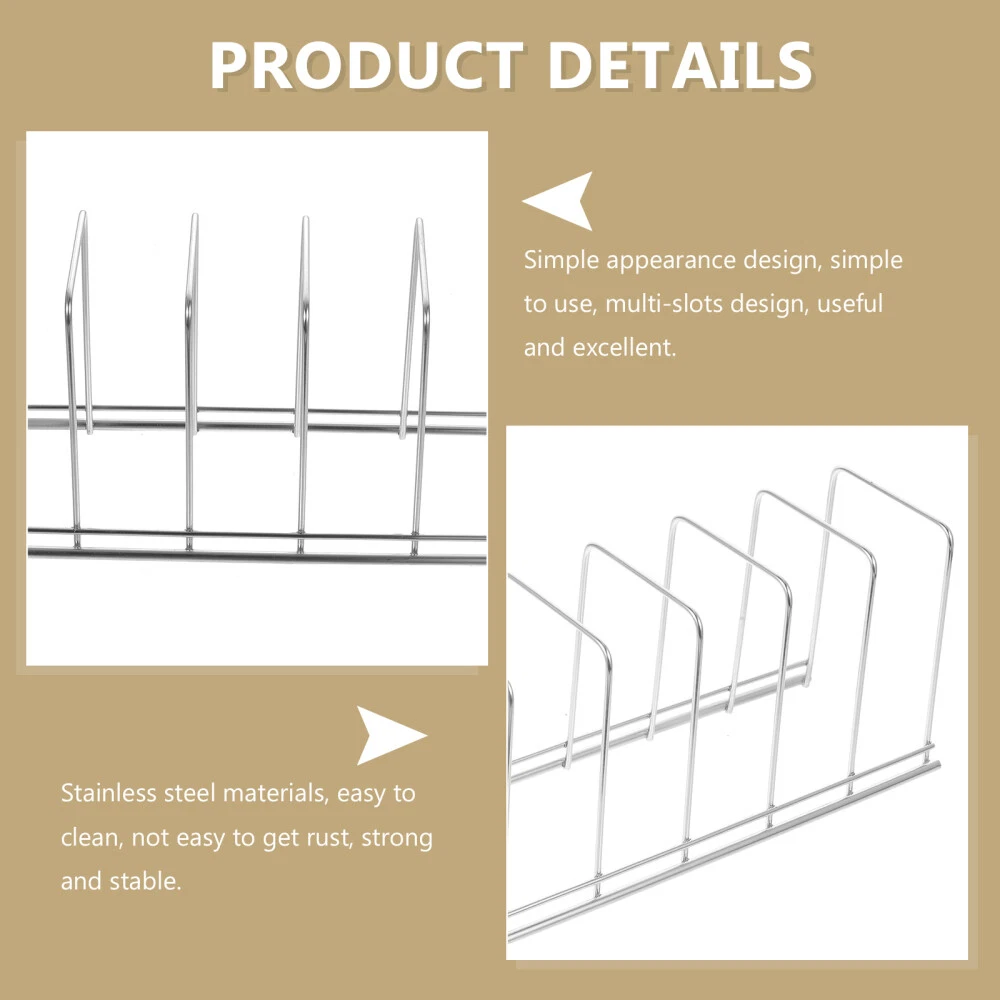 PRODUCT DETAILS

Simple appearance design, simple to use, multi-slots design, useful and excellent.

Stainless steel materials, easy to clean, not easy to get rust, strong and stable.