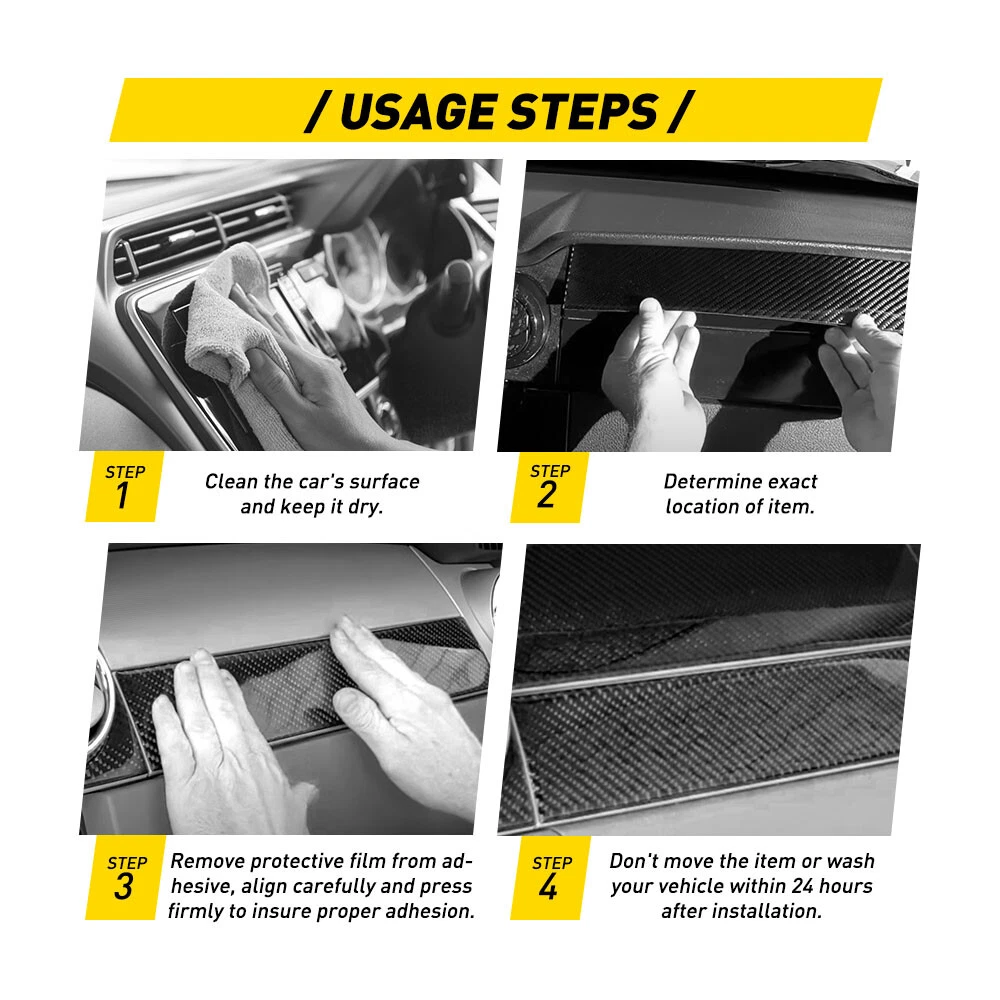 / USAGE STEPS /

STEP 1
Clean the car's surface and keep it dry.

STEP 2
Determine exact location of item.

STEP 3
Remove protective film from adhesive, align carefully and press firmly to insure proper adhesion.

STEP 4
Don't move the item or wash your vehicle within 24 hours after installation.