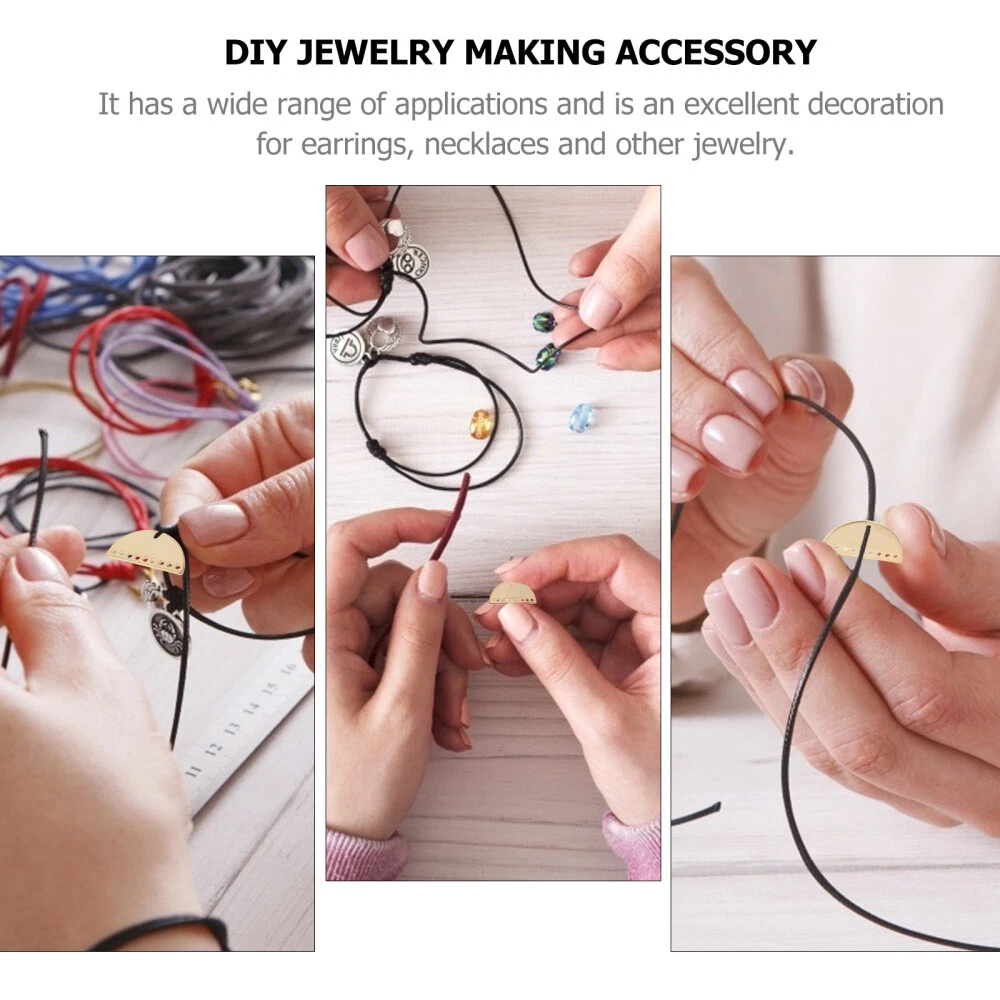 DIY JEWELRY MAKING ACCESSORY

It has a wide range of applications and is an excellent decoration for earrings, necklaces and other jewelry.

11 12 13 14 15 16