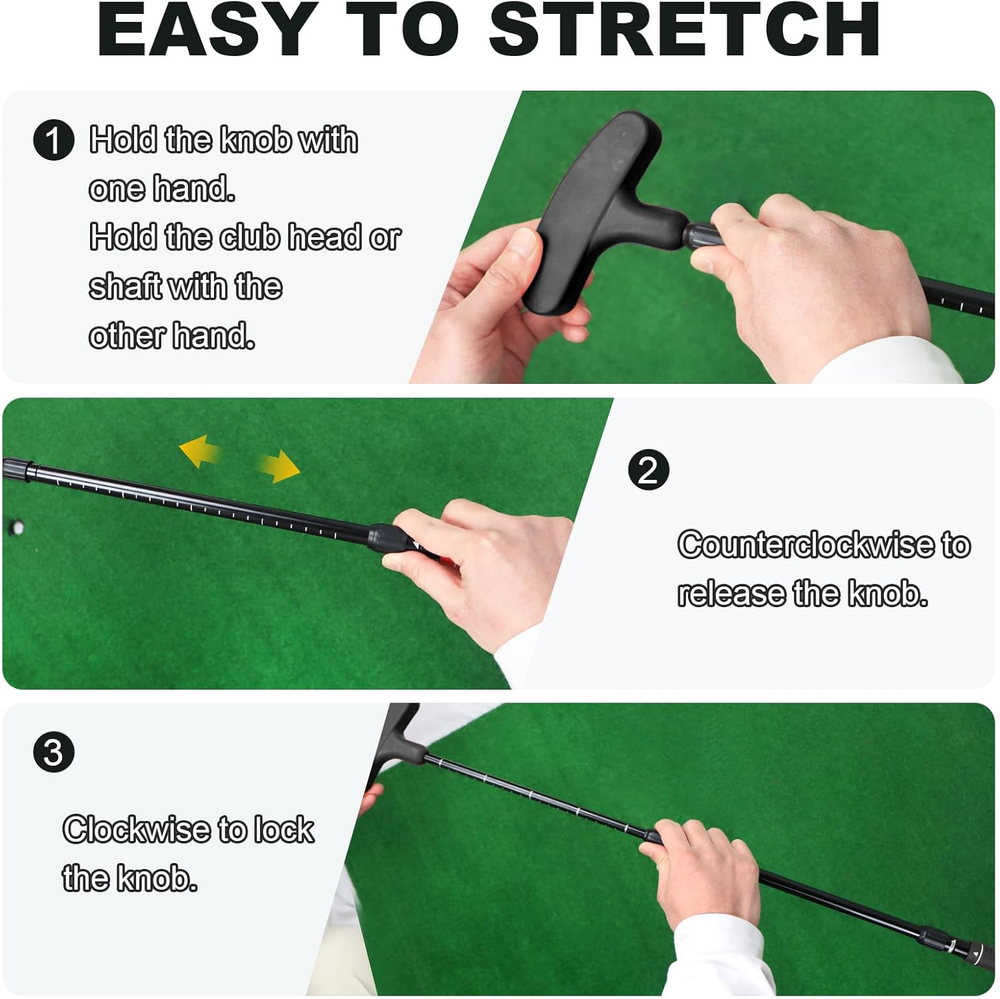 EASY TO STRETCH

1 Hold the knob with one hand.
Hold the club head or shaft with the other hand.

2

Counterclockwise to release the knob.

3

Clockwise to lock the knob.