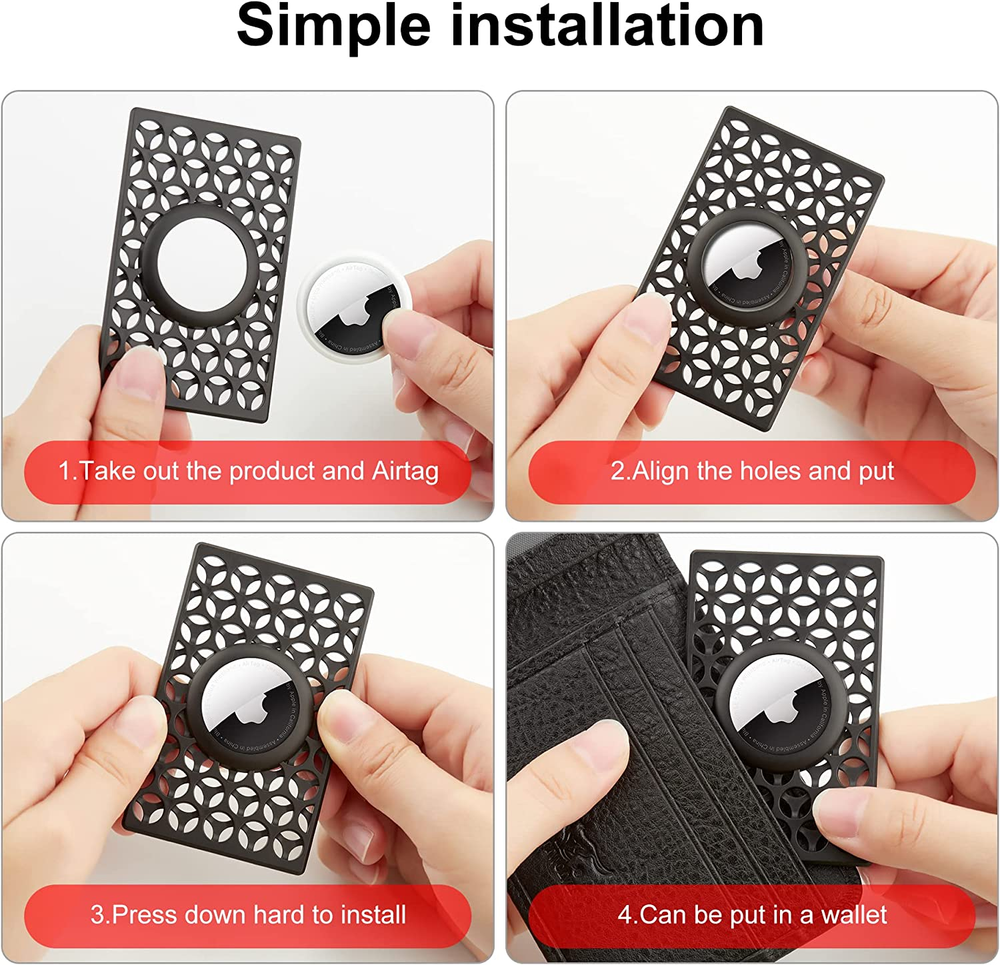 Simple installation

1.Take out the product and Airtag

2.Align the holes and put

3.Press down hard to install

4.Can be put in a wallet