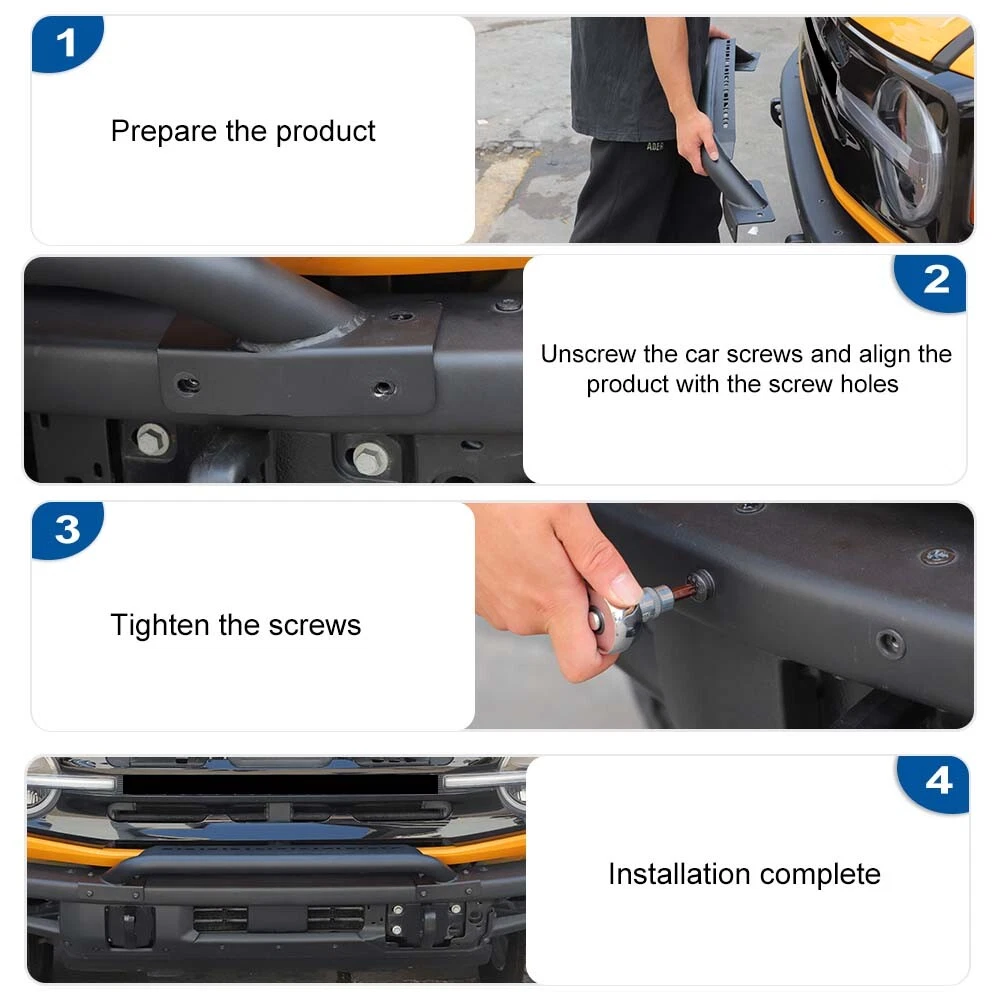 1

Prepare the product

2

Unscrew the car screws and align the product with the screw holes

3

Tighten the screws

4

Installation complete