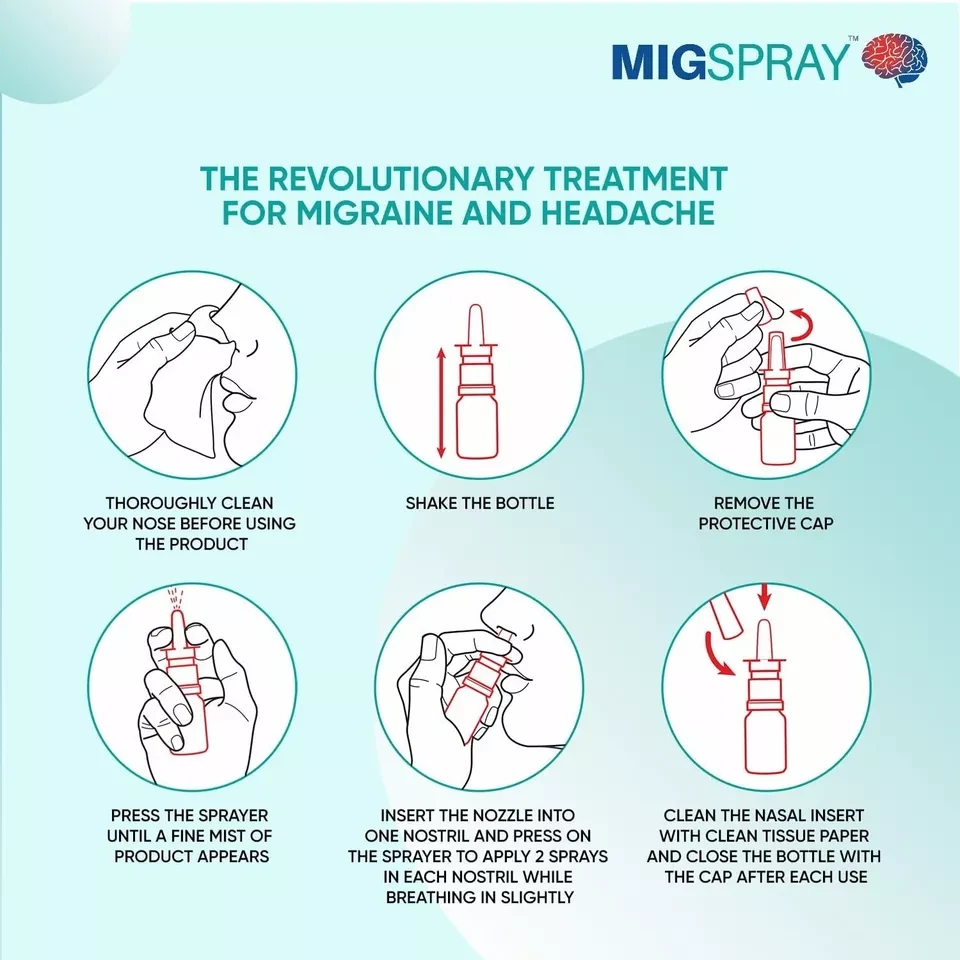 MIGSPRAY™

THE REVOLUTIONARY TREATMENT FOR MIGRAINE AND HEADACHE

THOROUGHLY CLEAN YOUR NOSE BEFORE USING THE PRODUCT

SHAKE THE BOTTLE

REMOVE THE PROTECTIVE CAP

PRESS THE SPRAYER UNTIL A FINE MIST OF PRODUCT APPEARS

INSERT THE NOZZLE INTO ONE NOSTRIL AND PRESS ON THE SPRAYER TO APPLY 2 SPRAYS IN EACH NOSTRIL WHILE BREATHING IN SLIGHTLY

CLEAN THE NASAL INSERT WITH CLEAN TISSUE PAPER AND CLOSE THE BOTTLE WITH THE CAP AFTER EACH USE