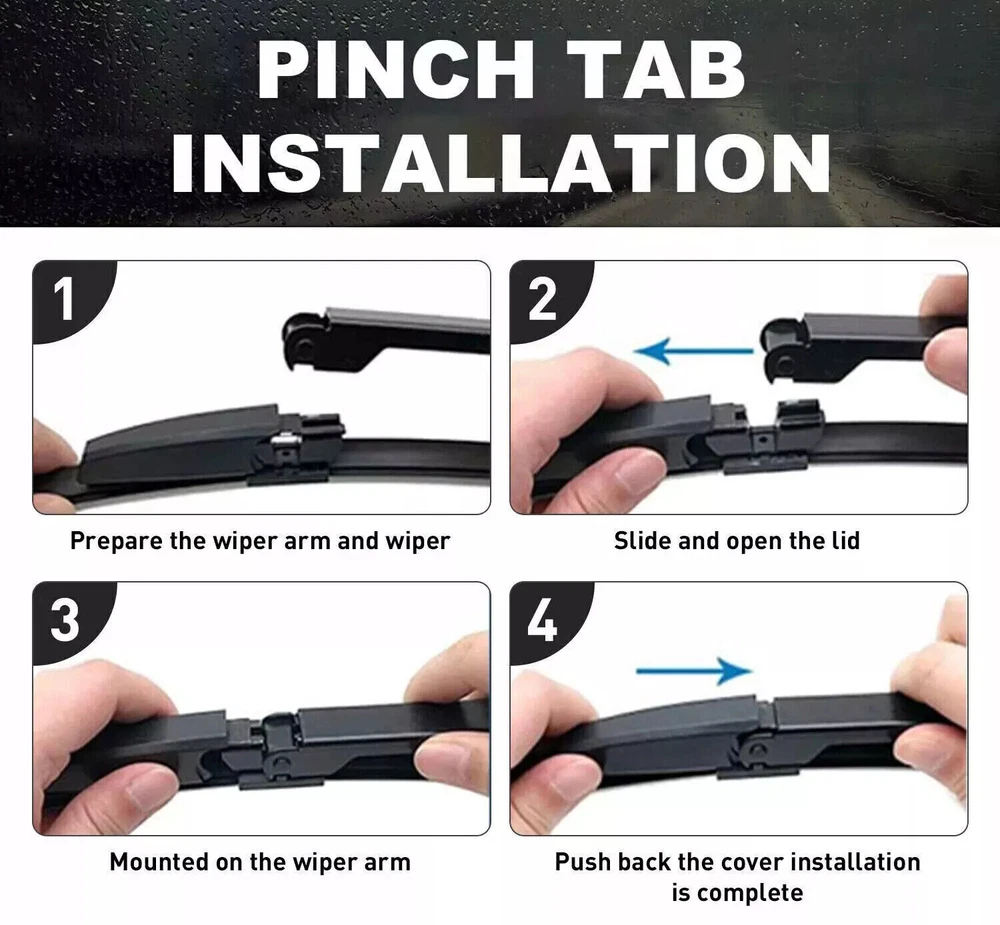 PINCH TAB INSTALLATION

1

Prepare the wiper arm and wiper

2

Slide and open the lid

3

Mounted on the wiper arm

4

Push back the cover installation is complete