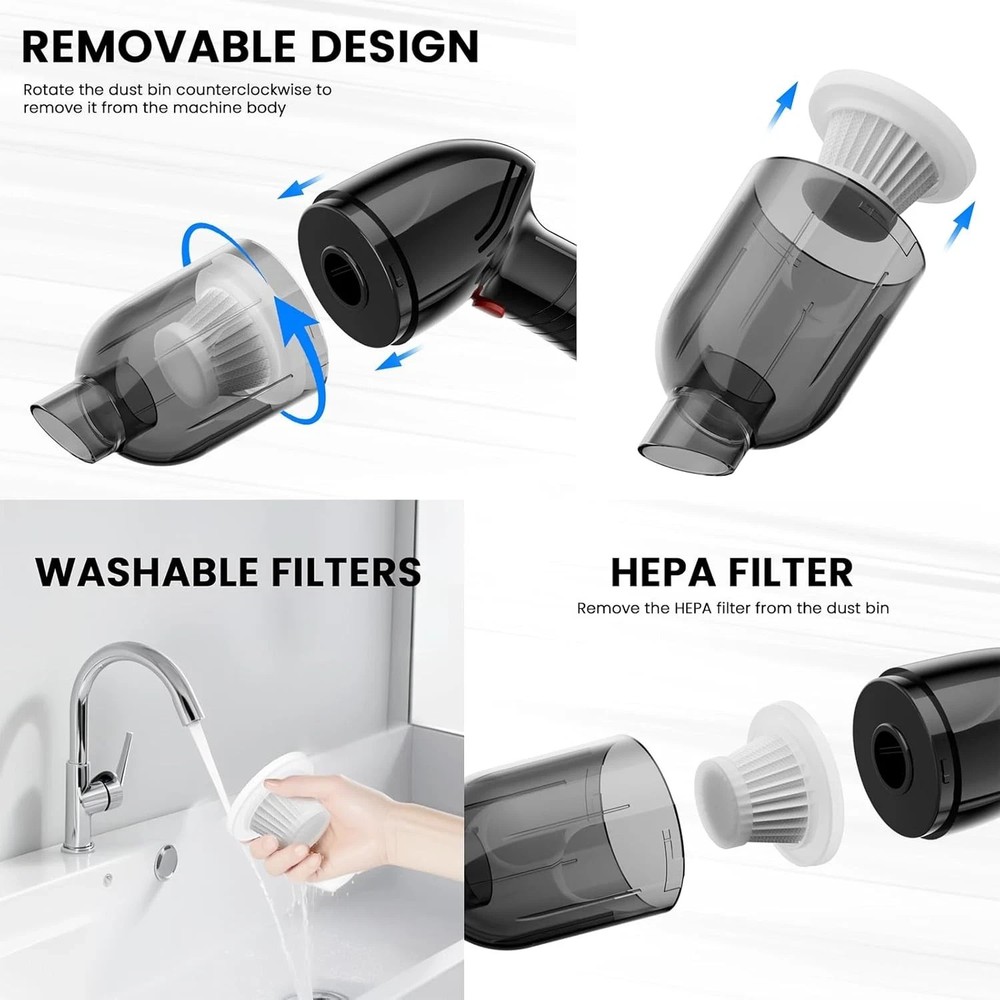 REMOVABLE DESIGN

Rotate the dust bin counterclockwise to remove it from the machine body

WASHABLE FILTERS

HEPA FILTER

Remove the HEPA filter from the dust bin