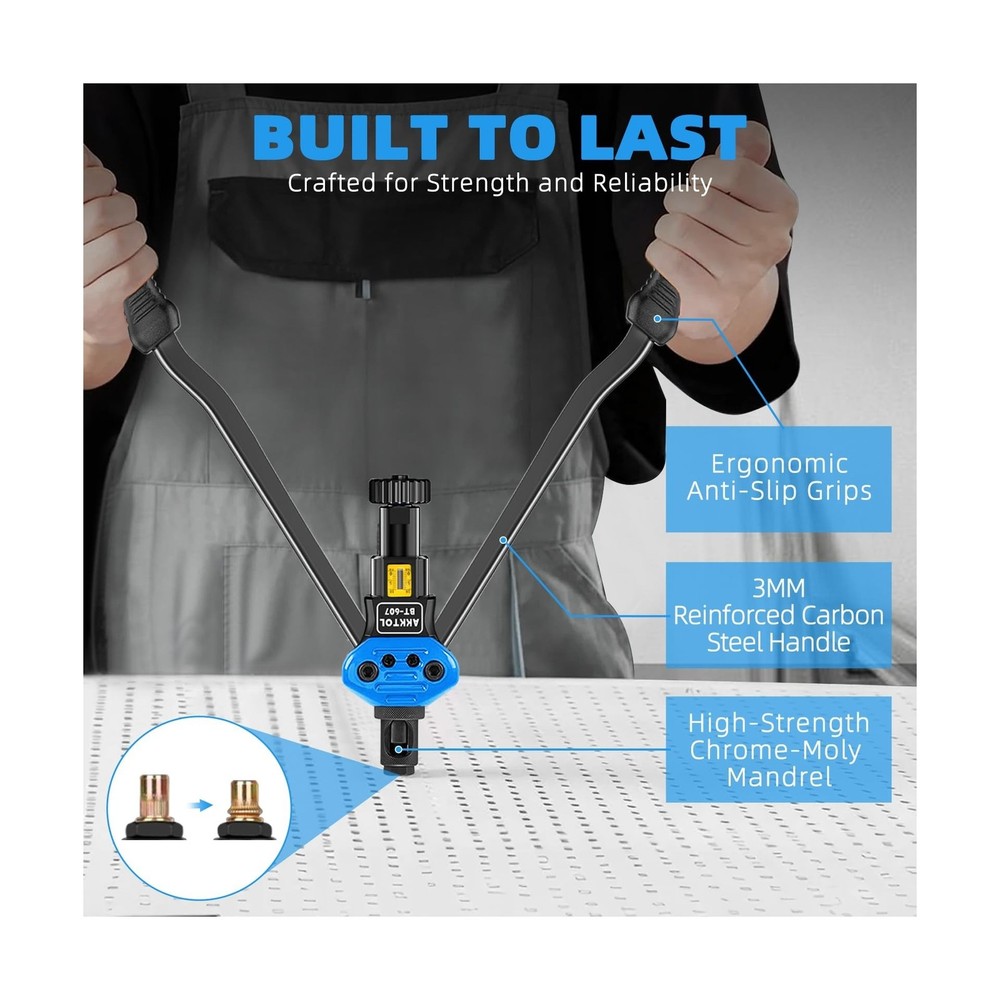 BUILT TO LAST
Crafted for Strength and Reliability

Ergonomic Anti-Slip Grips

3MM Reinforced Carbon Steel Handle

High-Strength Chrome-Moly Mandrel

AKKTOL
BT-607