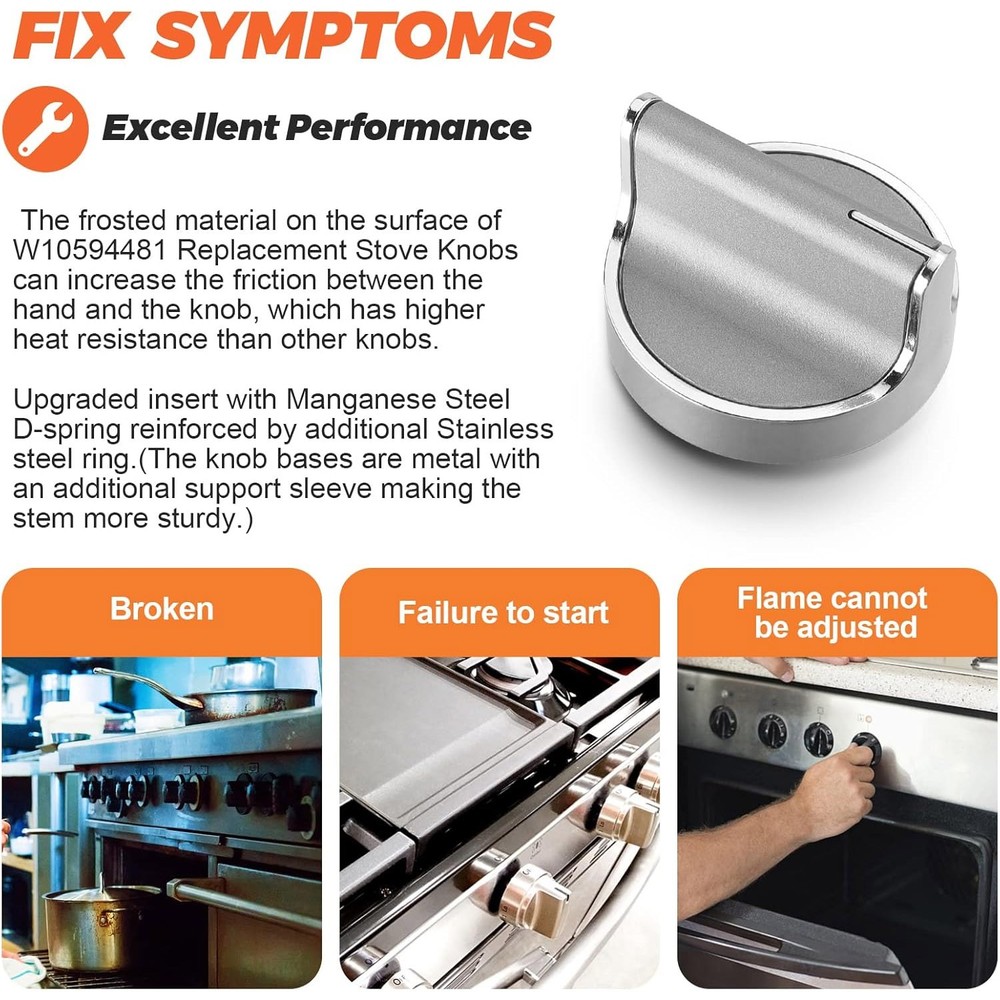 FIX SYMPTOMS

Excellent Performance

The frosted material on the surface of W10594481 Replacement Stove Knobs can increase the friction between the hand and the knob, which has higher heat resistance than other knobs.

Upgraded insert with Manganese Steel D-spring reinforced by additional Stainless steel ring.(The knob bases are metal with an additional support sleeve making the stem more sturdy.)

Broken

Failure to start

Flame cannot be adjusted