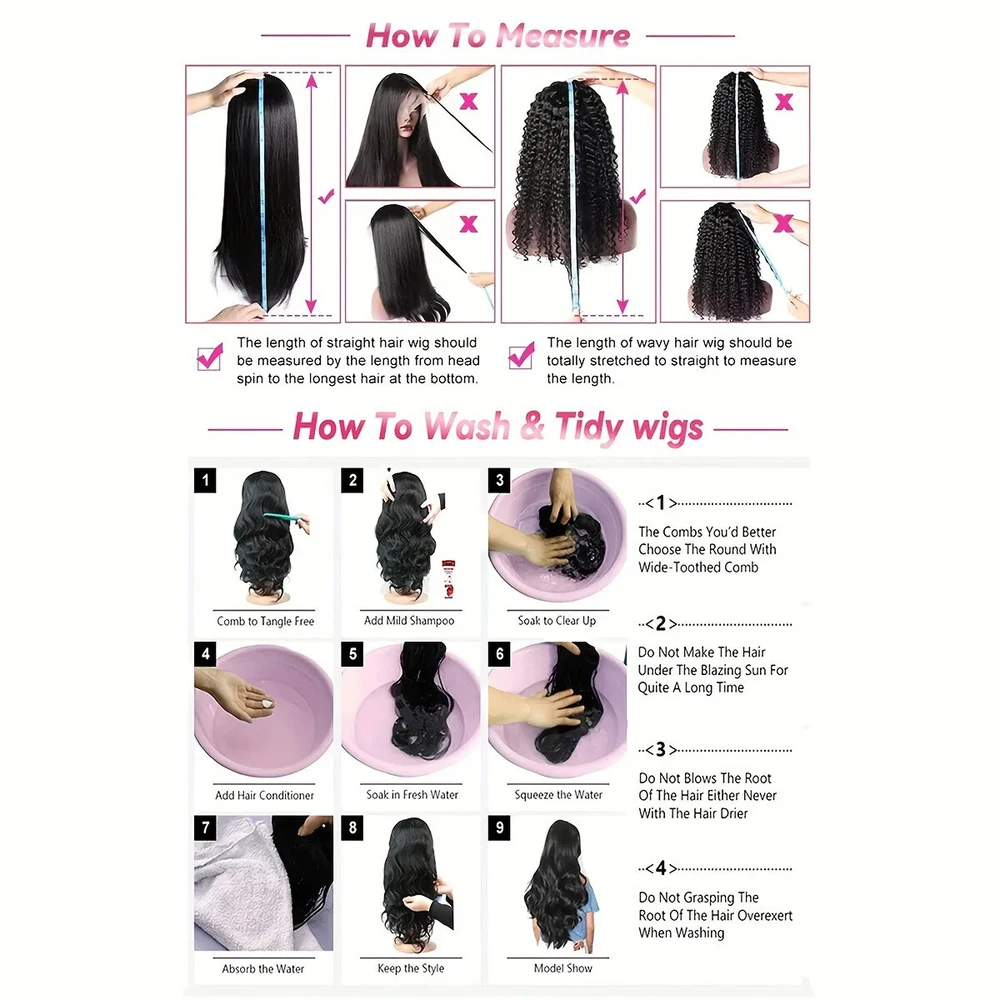 How To Measure

The length of straight hair wig should be measured by the length from head spin to the longest hair at the bottom.

The length of wavy hair wig should be totally stretched to straight to measure the length.

How To Wash & Tidy wigs

1
Comb to Tangle Free

2
Add Mild Shampoo

3
Soak to Clear Up

4
Add Hair Conditioner

5
Soak in Fresh Water

6
Squeeze the Water

7
Absorb the Water

8
Keep the Style

9
Model Show

<1>
The Combs You'd Better Choose The Round With Wide-Toothed Comb

<2>
Do Not Make The Hair Under The Blazing Sun For Quite A Long Time

<3>
Do Not Blows The Root Of The Hair Either Never With The Hair Drier

<4>
Do Not Grasping The Root Of The Hair Overexert When Washing