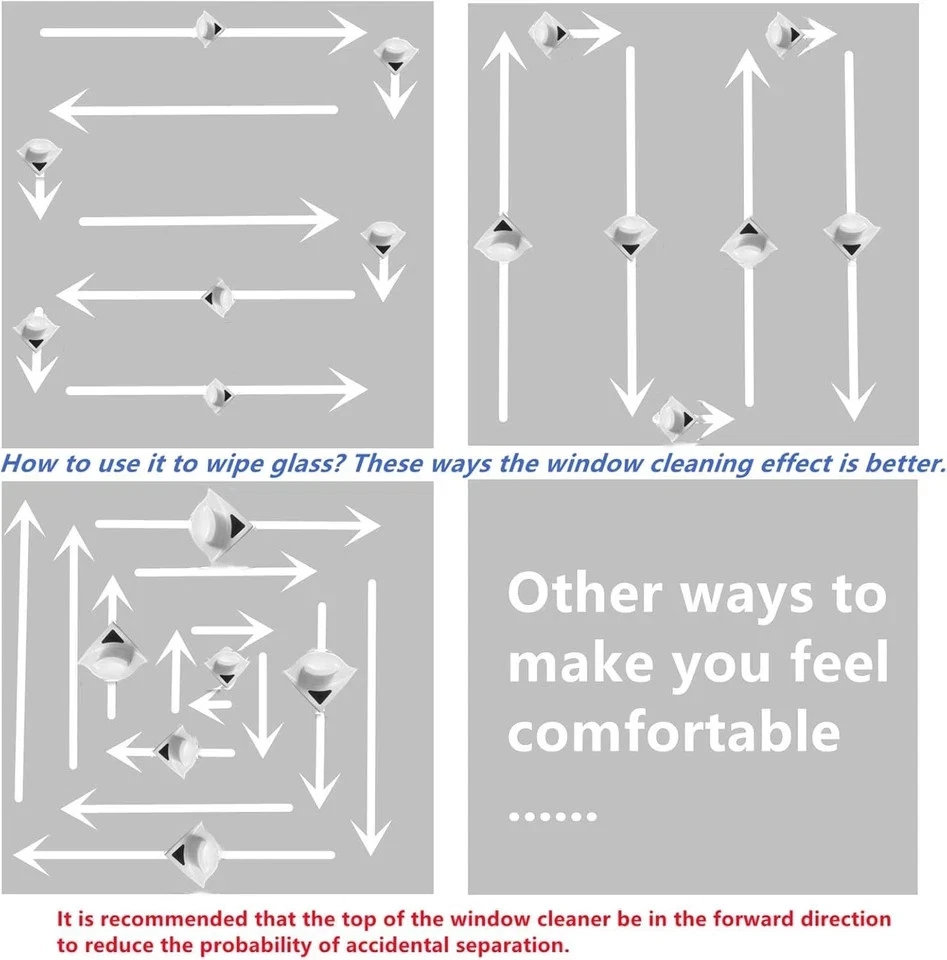 How to use it to wipe glass? These ways the window cleaning effect is better.

Other ways to make you feel comfortable

......

It is recommended that the top of the window cleaner be in the forward direction to reduce the probability of accidental separation.