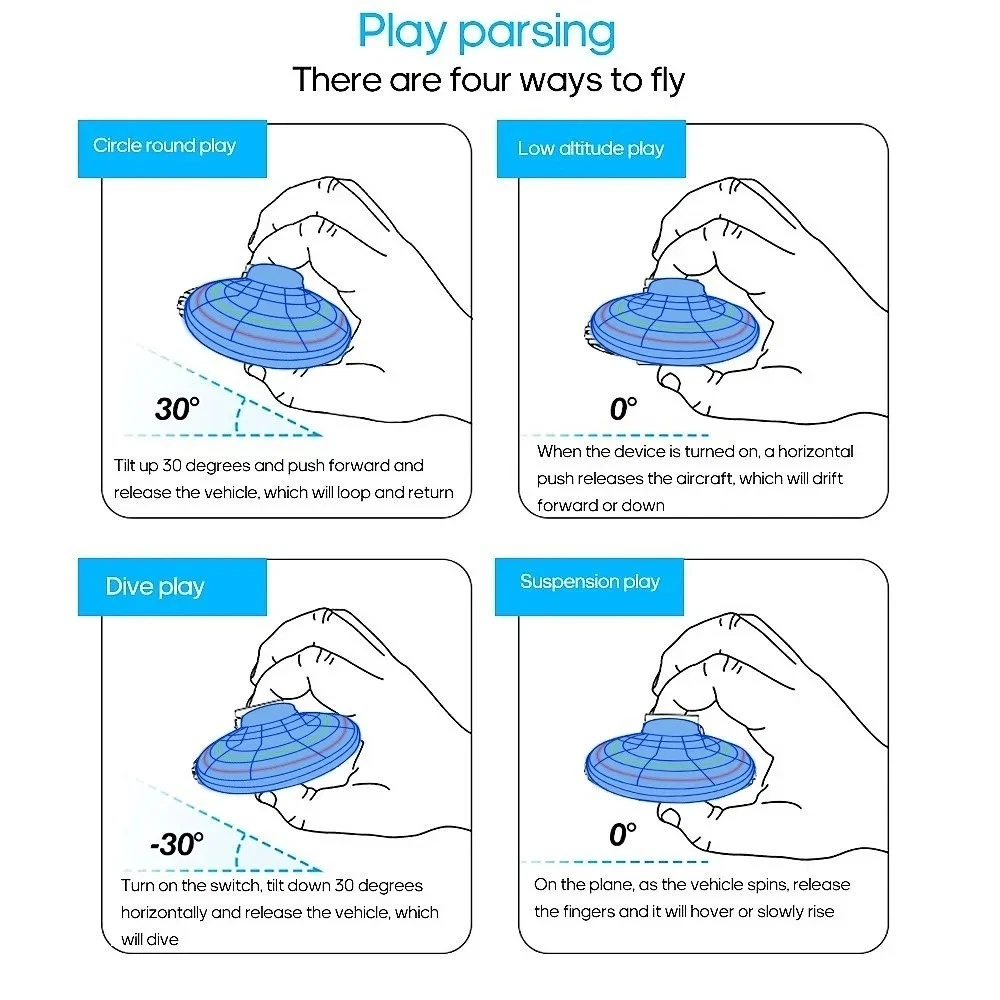 Play parsing
There are four ways to fly

Circle round play

30°

Tilt up 30 degrees and push forward and release the vehicle, which will loop and return

Low altitude play

0°

When the device is turned on, a horizontal push releases the aircraft, which will drift forward or down

Dive play

-30°

Turn on the switch, tilt down 30 degrees horizontally and release the vehicle, which will dive

Suspension play

0°

On the plane, as the vehicle spins, release the fingers and it will hover or slowly rise