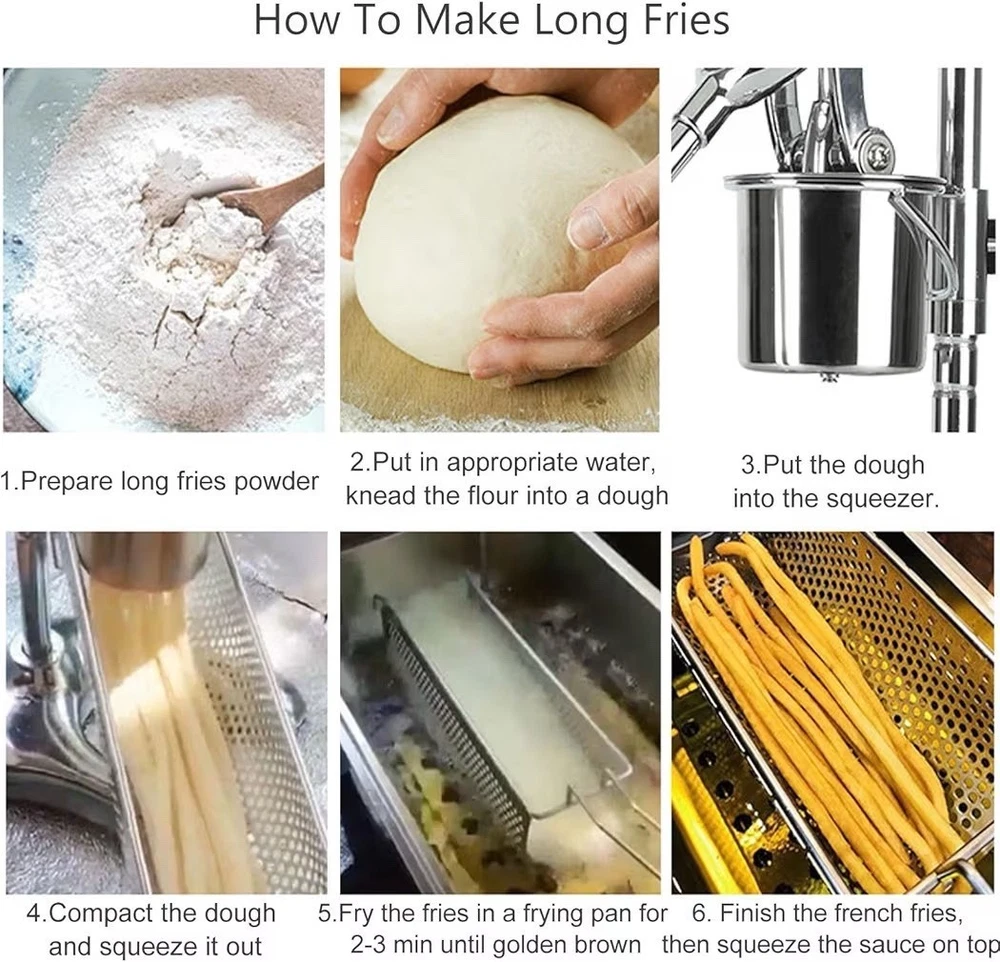 How To Make Long Fries

1.Prepare long fries powder

2.Put in appropriate water, knead the flour into a dough

3.Put the dough into the squeezer.

4.Compact the dough and squeeze it out

5.Fry the fries in a frying pan for 2-3 min until golden brown

6. Finish the french fries, then squeeze the sauce on top