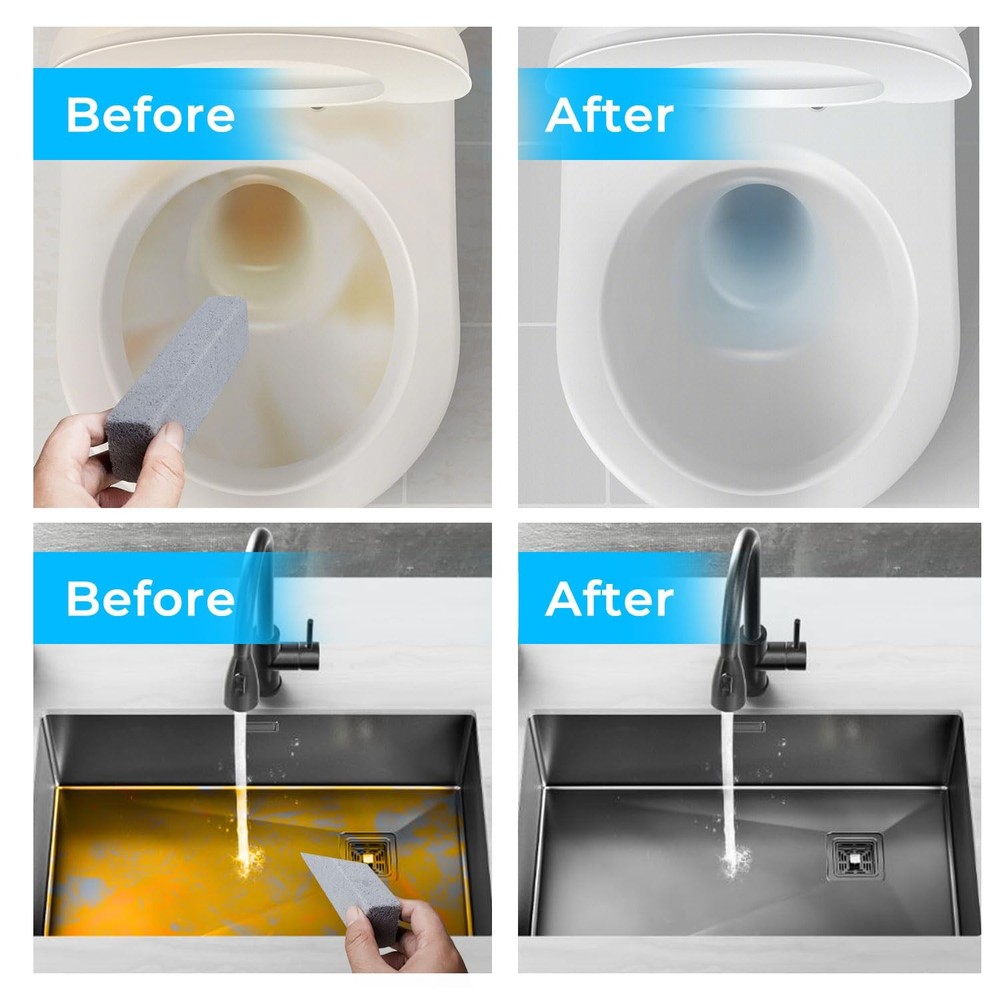 Before

After

Before

After