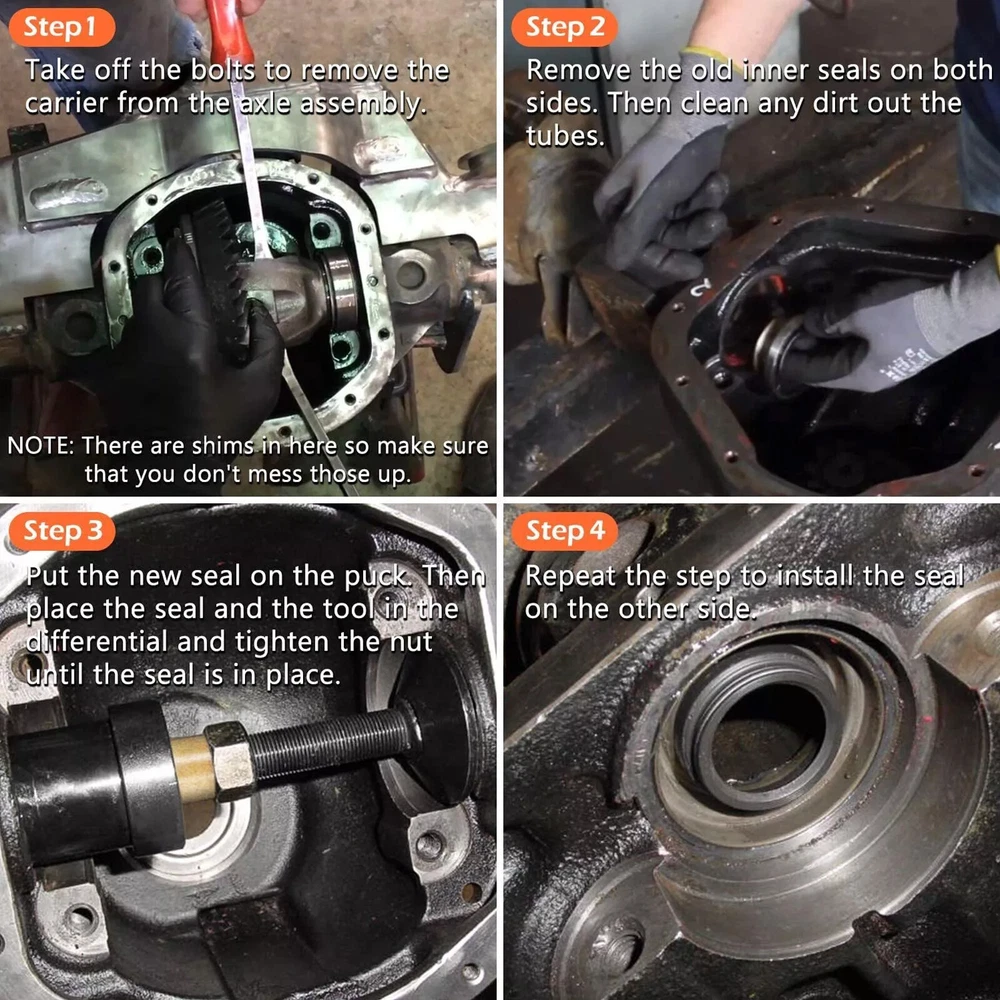 Step 1
Take off the bolts to remove the carrier from the axle assembly.

NOTE: There are shims in here so make sure that you don't mess those up.

Step 2
Remove the old inner seals on both sides. Then clean any dirt out the tubes.

Step 3
Put the new seal on the puck. Then place the seal and the tool in the differential and tighten the nut until the seal is in place.

Step 4
Repeat the step to install the seal on the other side.