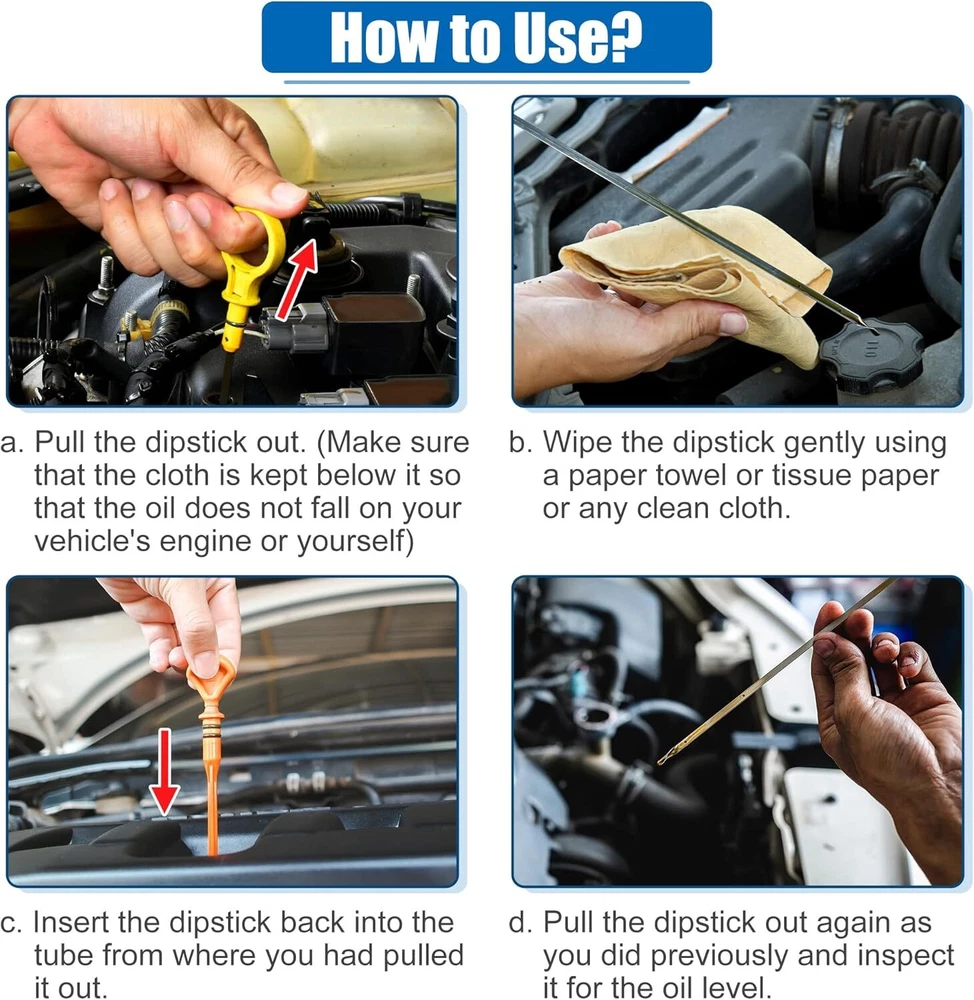 How to Use?

a. Pull the dipstick out. (Make sure that the cloth is kept below it so that the oil does not fall on your vehicle's engine or yourself)

b. Wipe the dipstick gently using a paper towel or tissue paper or any clean cloth.

c. Insert the dipstick back into the tube from where you had pulled it out.

d. Pull the dipstick out again as you did previously and inspect it for the oil level.