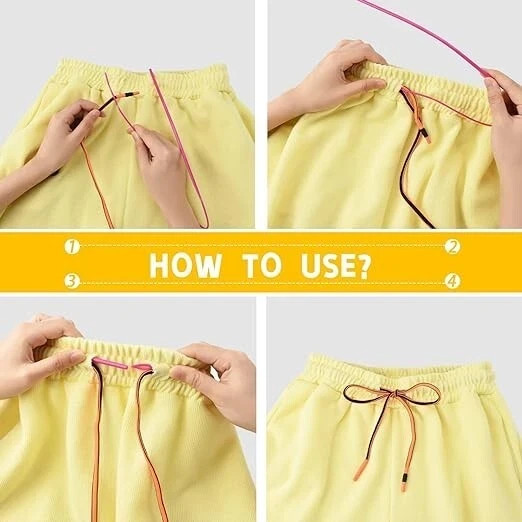 1
2
HOW TO USE?
3
4