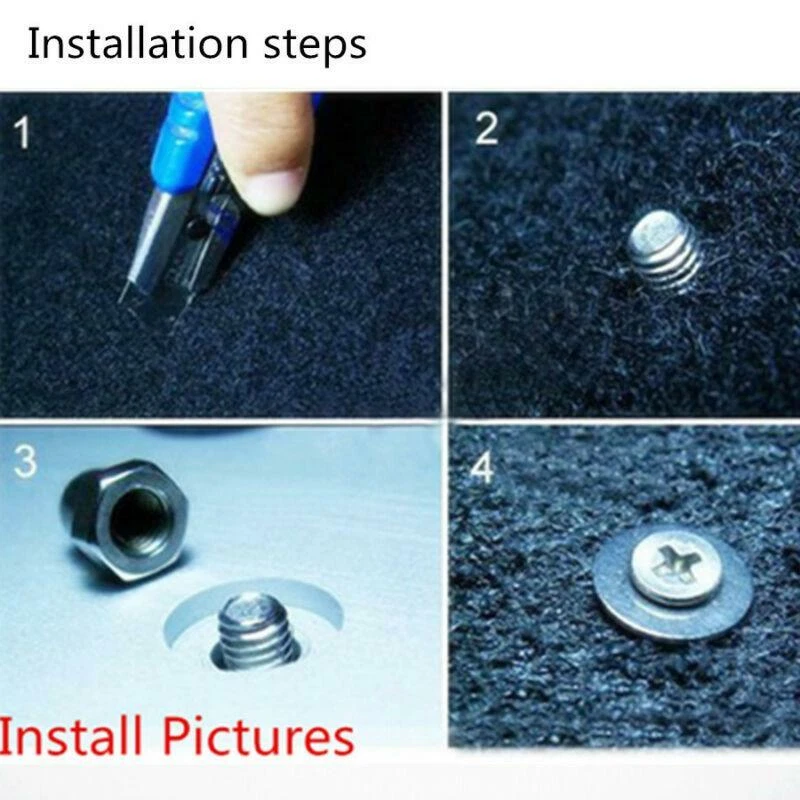 Installation steps

1

2

3

4

Install Pictures