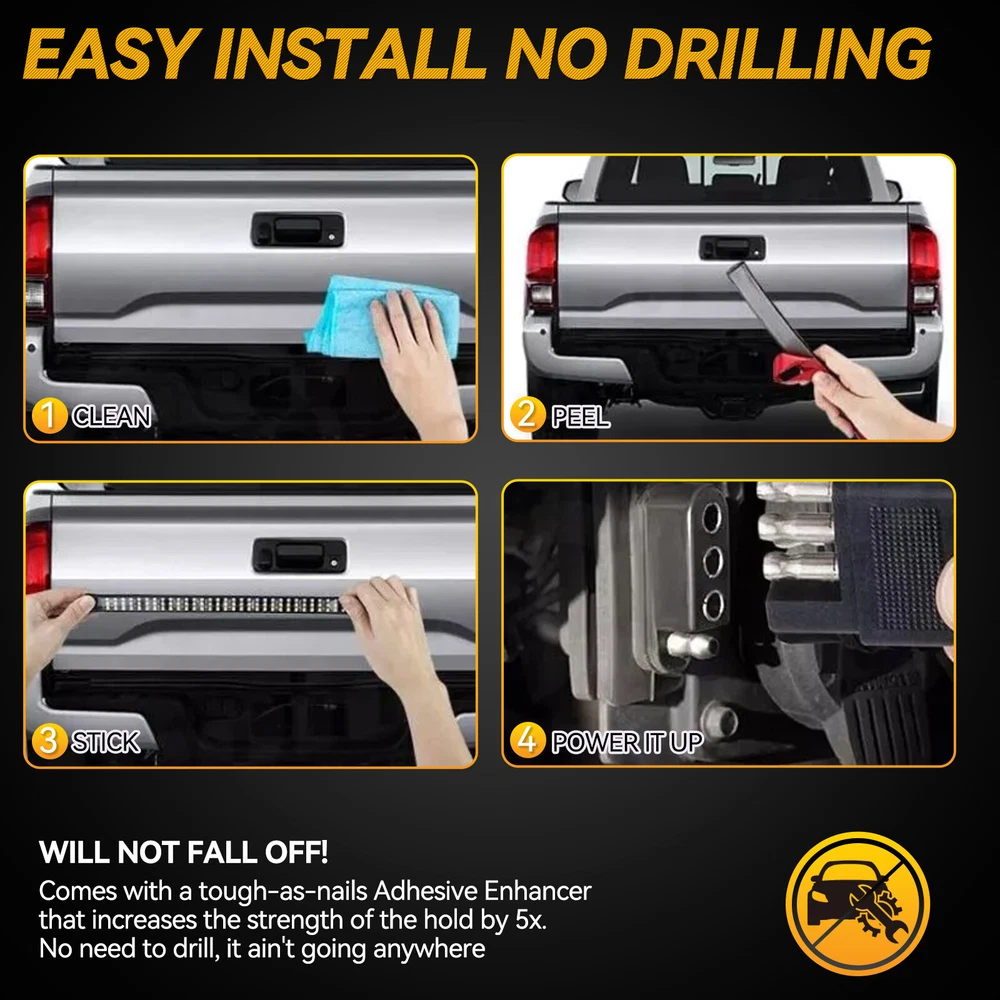 EASY INSTALL NO DRILLING

1 CLEAN

2 PEEL

3 STICK

4 POWER IT UP

WILL NOT FALL OFF!
Comes with a tough-as-nails Adhesive Enhancer that increases the strength of the hold by 5x. No need to drill, it ain't going anywhere