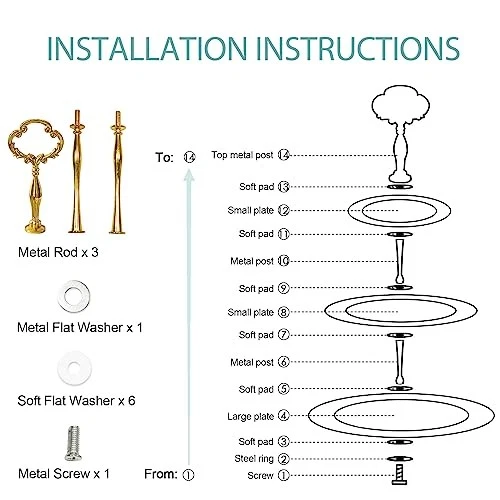 INSTALLATION INSTRUCTIONS

Metal Rod x 3

Metal Flat Washer x 1

Soft Flat Washer x 6

Metal Screw x 1

To: ⑭

From: ①

Top metal post ⑭
Soft pad ⑬
Small plate ⑫
Soft pad ⑪
Metal post ⑩
Soft pad ⑨
Small plate ⑧
Soft pad ⑦
Metal post ⑥
Soft pad ⑤
Large plate ④
Soft pad ③
Steel ring ②
Screw ①