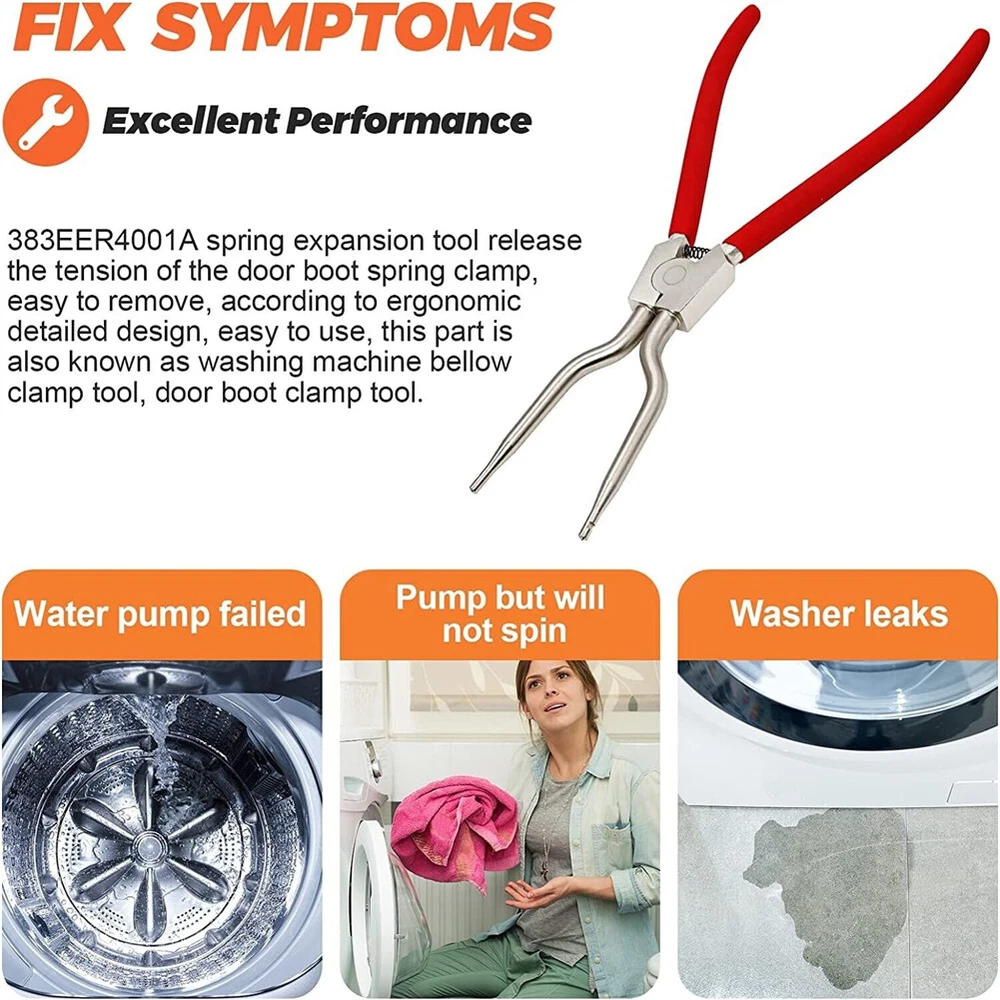 FIX SYMPTOMS

Excellent Performance

383EER4001A spring expansion tool release the tension of the door boot spring clamp, easy to remove, according to ergonomic detailed design, easy to use, this part is also known as washing machine bellow clamp tool, door boot clamp tool.

Water pump failed

Pump but will not spin

Washer leaks