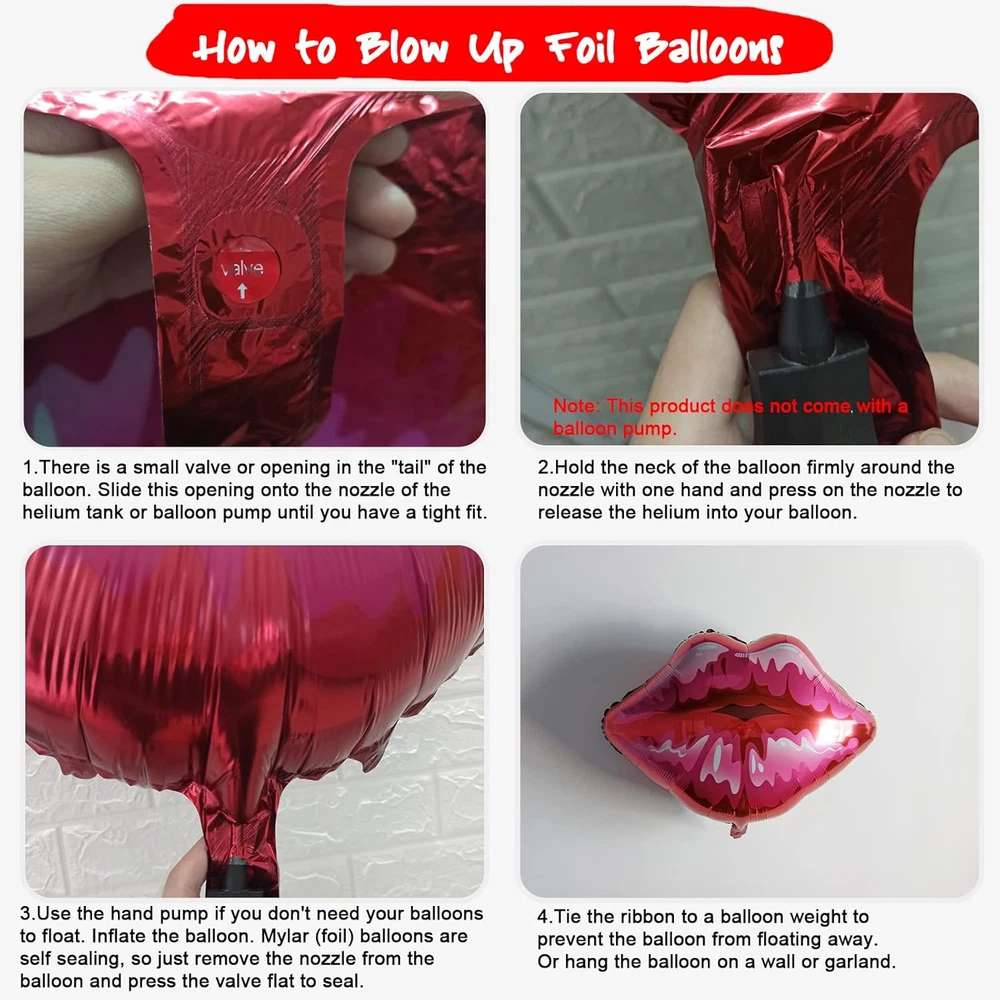 How to Blow Up Foil Balloons

valve

1.There is a small valve or opening in the "tail" of the balloon. Slide this opening onto the nozzle of the helium tank or balloon pump until you have a tight fit.

Note: This product does not come with a balloon pump.

2.Hold the neck of the balloon firmly around the nozzle with one hand and press on the nozzle to release the helium into your balloon.

3.Use the hand pump if you don't need your balloons to float. Inflate the balloon. Mylar (foil) balloons are self sealing, so just remove the nozzle from the balloon and press the valve flat to seal.

4.Tie the ribbon to a balloon weight to prevent the balloon from floating away. Or hang the balloon on a wall or garland.