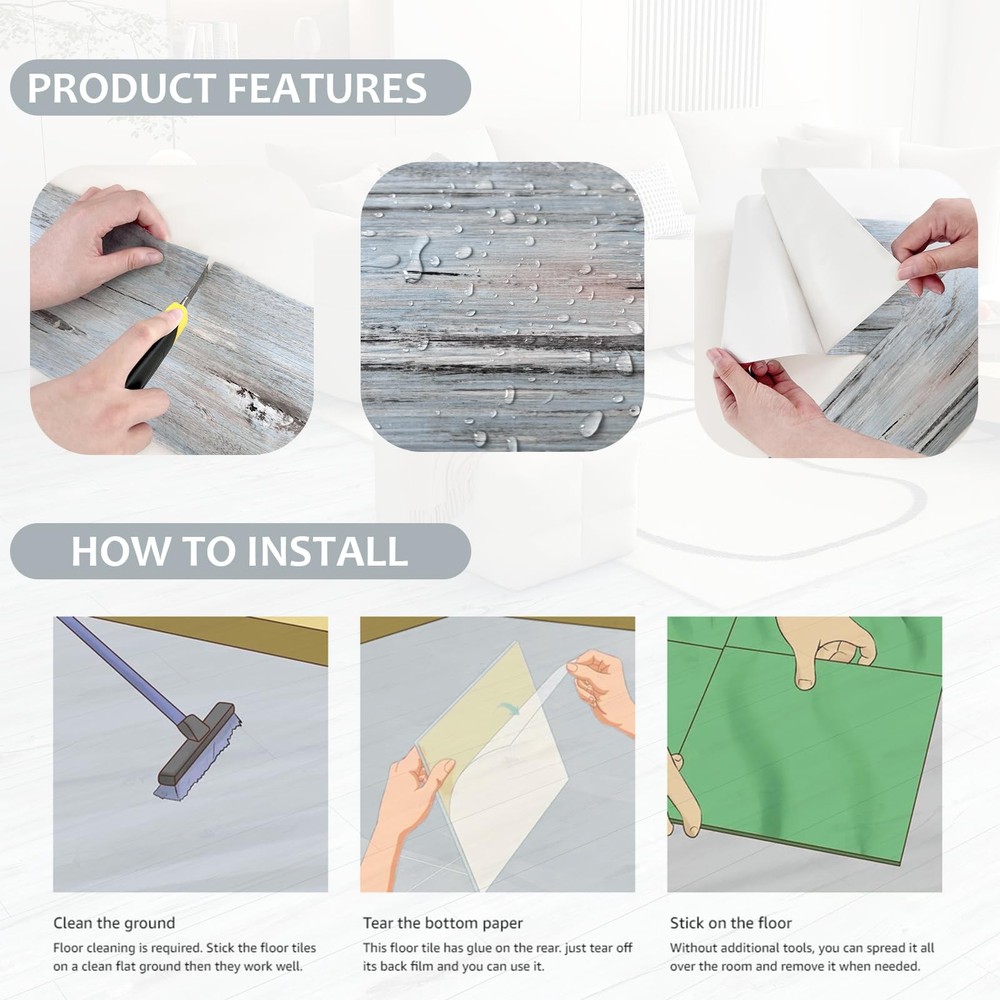 PRODUCT FEATURES

HOW TO INSTALL

Clean the ground

Floor cleaning is required. Stick the floor tiles on a clean flat ground then they work well.

Tear the bottom paper

This floor tile has glue on the rear. just tear off its back film and you can use it.

Stick on the floor

Without additional tools, you can spread it all over the room and remove it when needed.