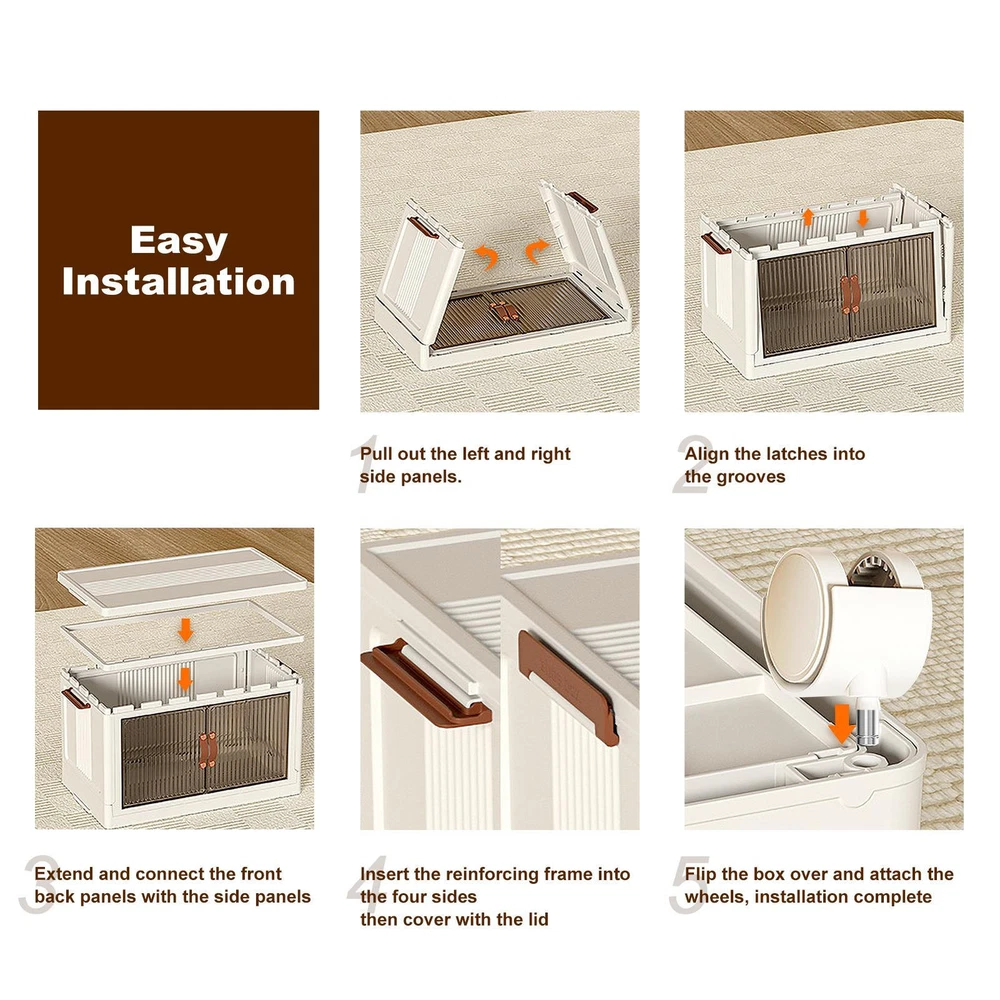 Easy Installation

1 Pull out the left and right side panels.

2 Align the latches into the grooves

3 Extend and connect the front back panels with the side panels

4 Insert the reinforcing frame into the four sides then cover with the lid

5 Flip the box over and attach the wheels, installation complete