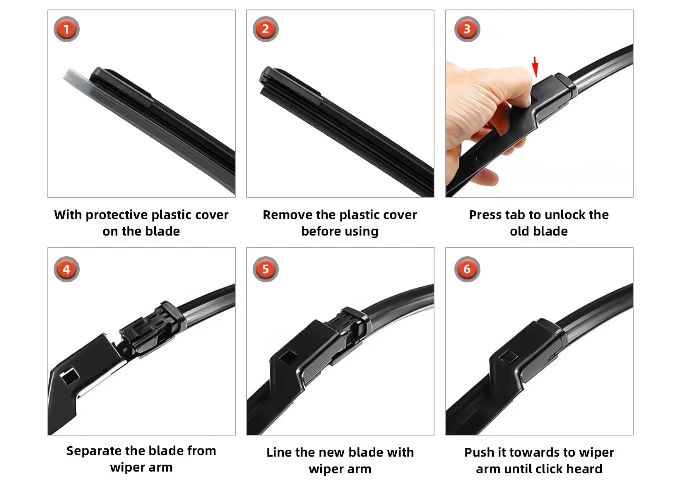 1

With protective plastic cover on the blade

2

Remove the plastic cover before using

3

Press tab to unlock the old blade

4

Separate the blade from wiper arm

5

Line the new blade with wiper arm

6

Push it towards to wiper arm until click heard