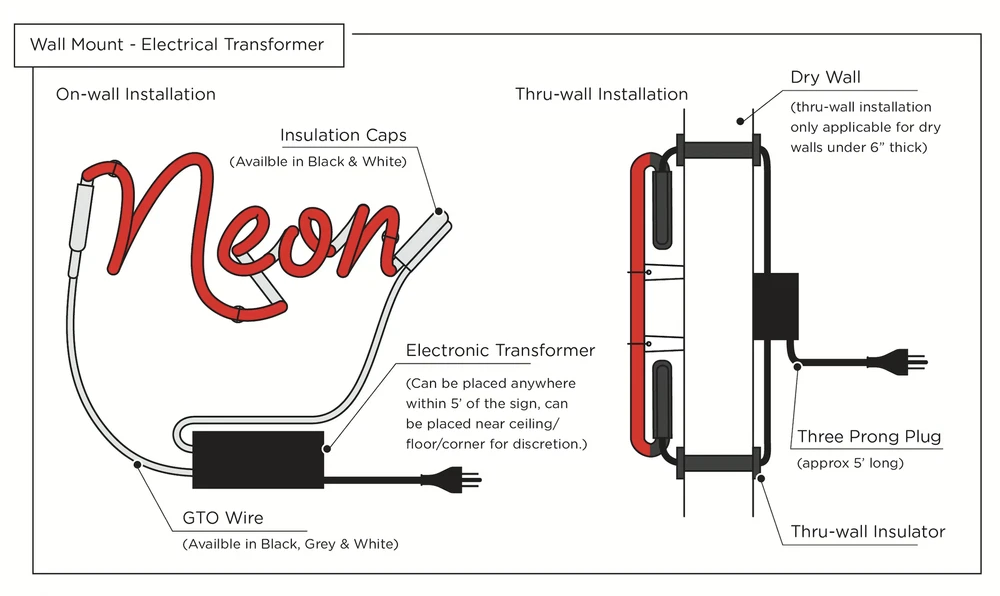 Wall Mount - Electrical Transformer

On-wall Installation

Insulation Caps
(Availble in Black & White)

Neon

Electronic Transformer
(Can be placed anywhere within 5' of the sign, can be placed near ceiling/ floor/corner for discretion.)

GTO Wire
(Availble in Black, Grey & White)

Thru-wall Installation

Dry Wall
(thru-wall installation only applicable for dry walls under 6" thick)

Three Prong Plug
(approx 5' long)

Thru-wall Insulator