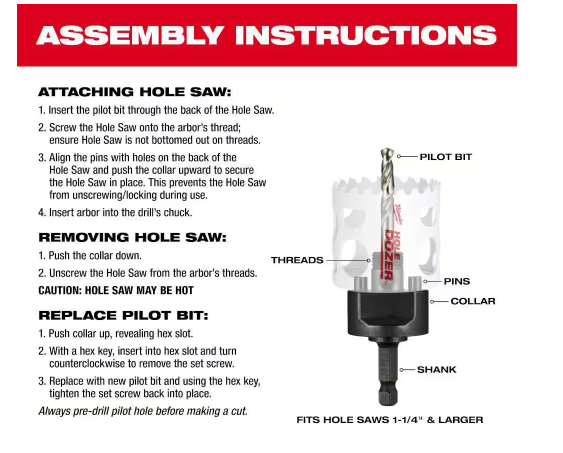 ASSEMBLY INSTRUCTIONS

ATTACHING HOLE SAW:

1. Insert the pilot bit through the back of the Hole Saw.

2. Screw the Hole Saw onto the arbor's thread; ensure Hole Saw is not bottomed out on threads.

3. Align the pins with holes on the back of the Hole Saw and push the collar upward to secure the Hole Saw in place. This prevents the Hole Saw from unscrewing/locking during use.

4. Insert arbor into the drill's chuck.

REMOVING HOLE SAW:

1. Push the collar down.

2. Unscrew the Hole Saw from the arbor's threads.

CAUTION: HOLE SAW MAY BE HOT

REPLACE PILOT BIT:

1. Push collar up, revealing hex slot.

2. With a hex key, insert into hex slot and turn counterclockwise to remove the set screw.

3. Replace with new pilot bit and using the hex key, tighten the set screw back into place.

Always pre-drill pilot hole before making a cut.

PILOT BIT

Milwaukee

HOLE DOZER

THREADS

PINS

COLLAR

SHANK

FITS HOLE SAWS 1-1/4" & LARGER