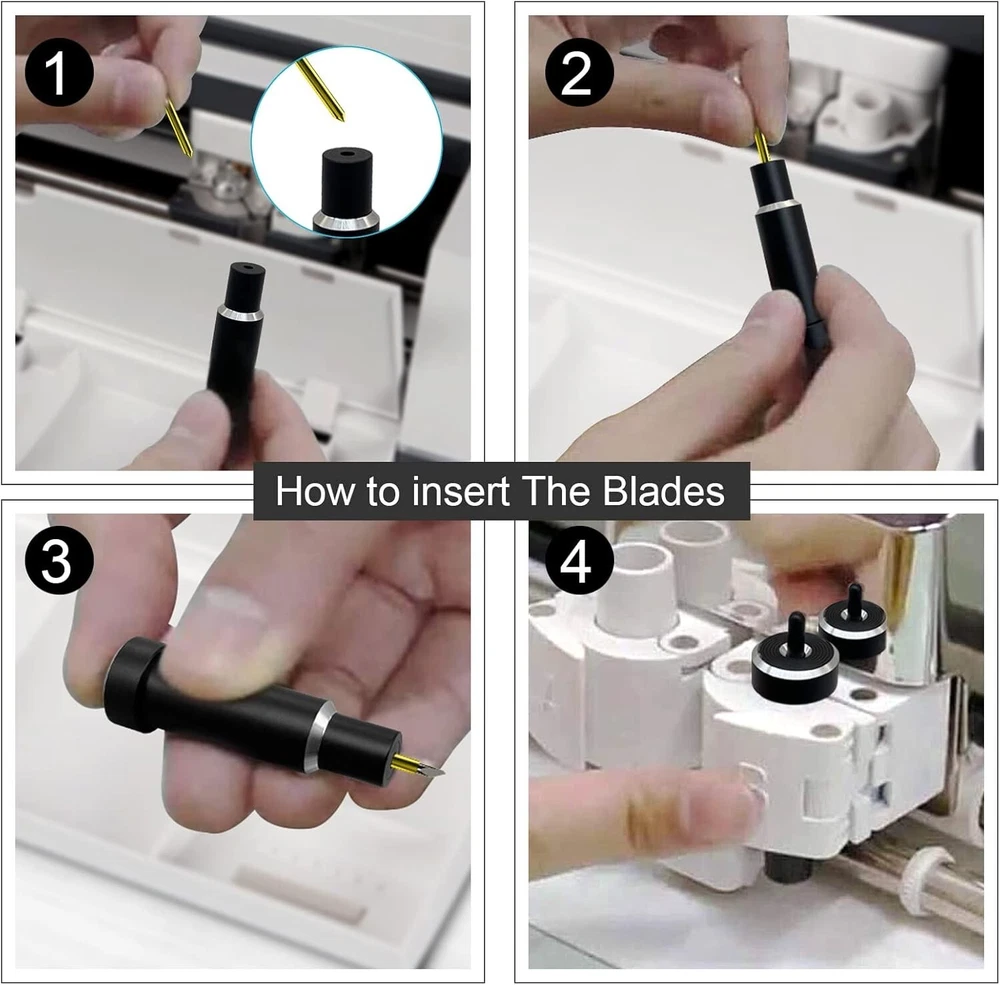 1

2

How to insert The Blades

3

4