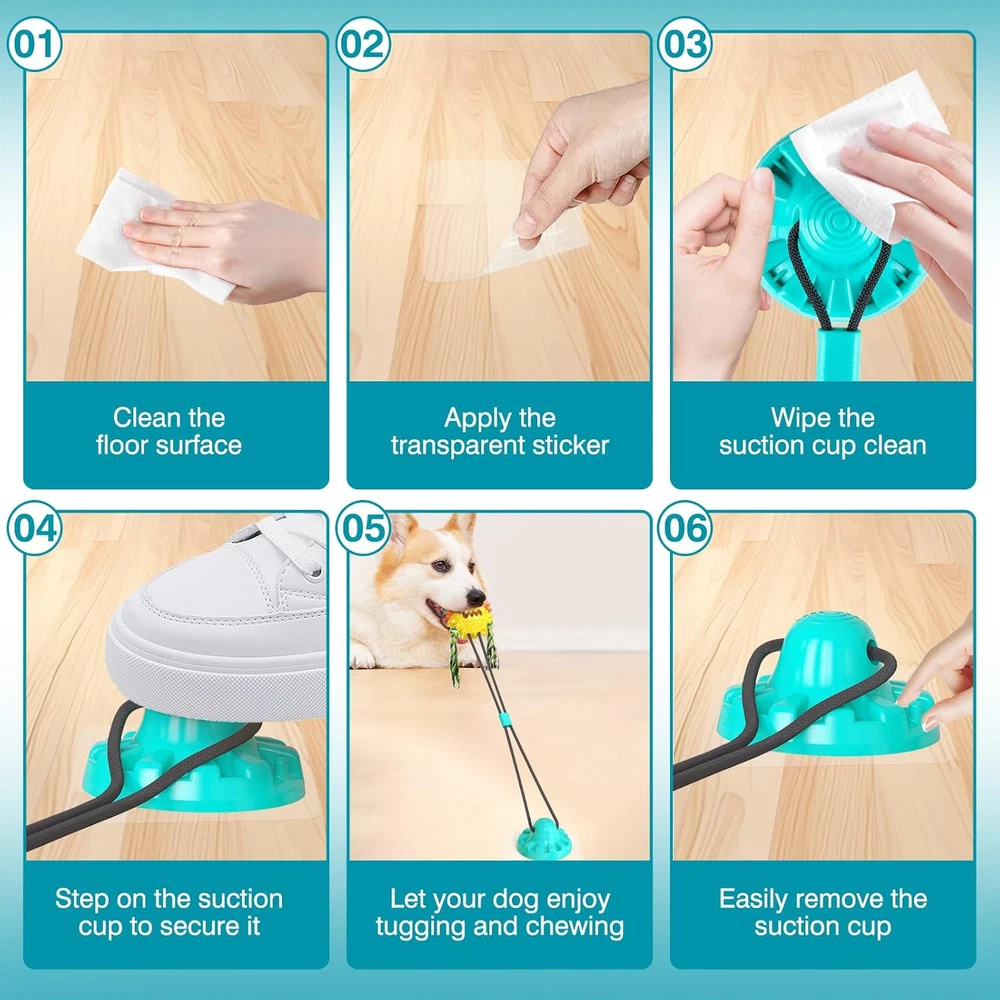 01
Clean the floor surface

02
Apply the transparent sticker

03
Wipe the suction cup clean

04
Step on the suction cup to secure it

05
Let your dog enjoy tugging and chewing

06
Easily remove the suction cup