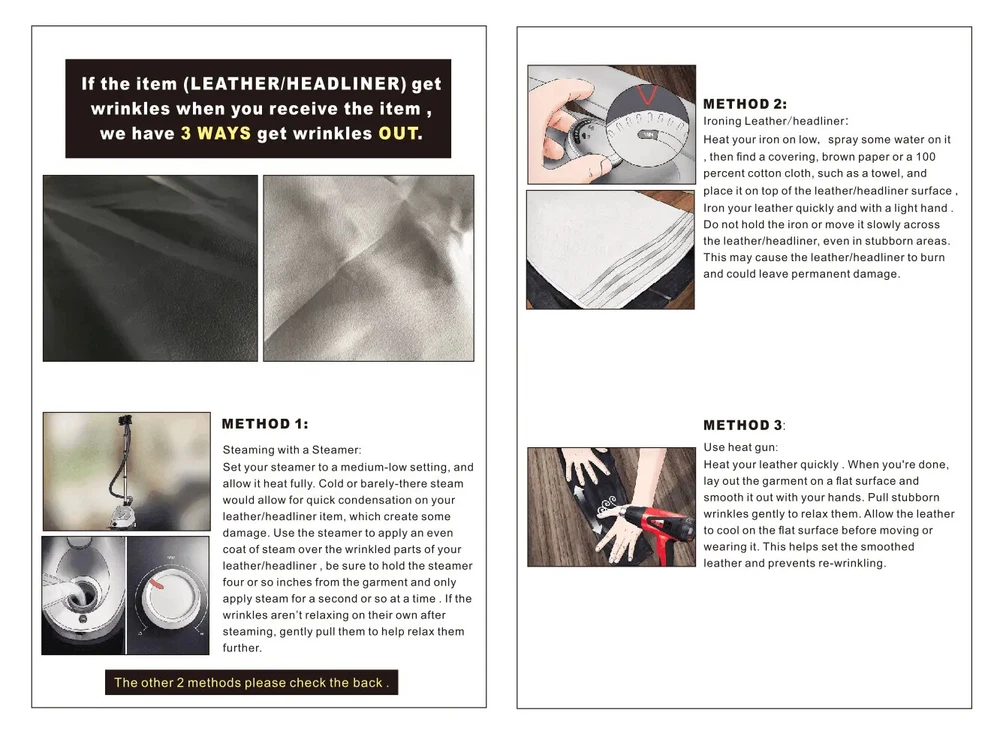 If the item (LEATHER/HEADLINER) get wrinkles when you receive the item , we have 3 WAYS get wrinkles OUT.

METHOD 1:

Steaming with a Steamer:
Set your steamer to a medium-low setting, and allow it heat fully. Cold or barely-there steam would allow for quick condensation on your leather/headliner item, which create some damage. Use the steamer to apply an even coat of steam over the wrinkled parts of your leather/headliner , be sure to hold the steamer four or so inches from the garment and only apply steam for a second or so at a time . If the wrinkles aren't relaxing on their own after steaming, gently pull them to help relax them further.

The other 2 methods please check the back .

METHOD 2:

Ironing Leather/headliner:
Heat your iron on low, spray some water on it , then find a covering, brown paper or a 100 percent cotton cloth, such as a towel, and place it on top of the leather/headliner surface , Iron your leather quickly and with a light hand . Do not hold the iron or move it slowly across the leather/headliner, even in stubborn areas. This may cause the leather/headliner to burn and could leave permanent damage.

METHOD 3:

Use heat gun:
Heat your leather quickly . When you're done, lay out the garment on a flat surface and smooth it out with your hands. Pull stubborn wrinkles gently to relax them. Allow the leather to cool on the flat surface before moving or wearing it. This helps set the smoothed leather and prevents re-wrinkling.