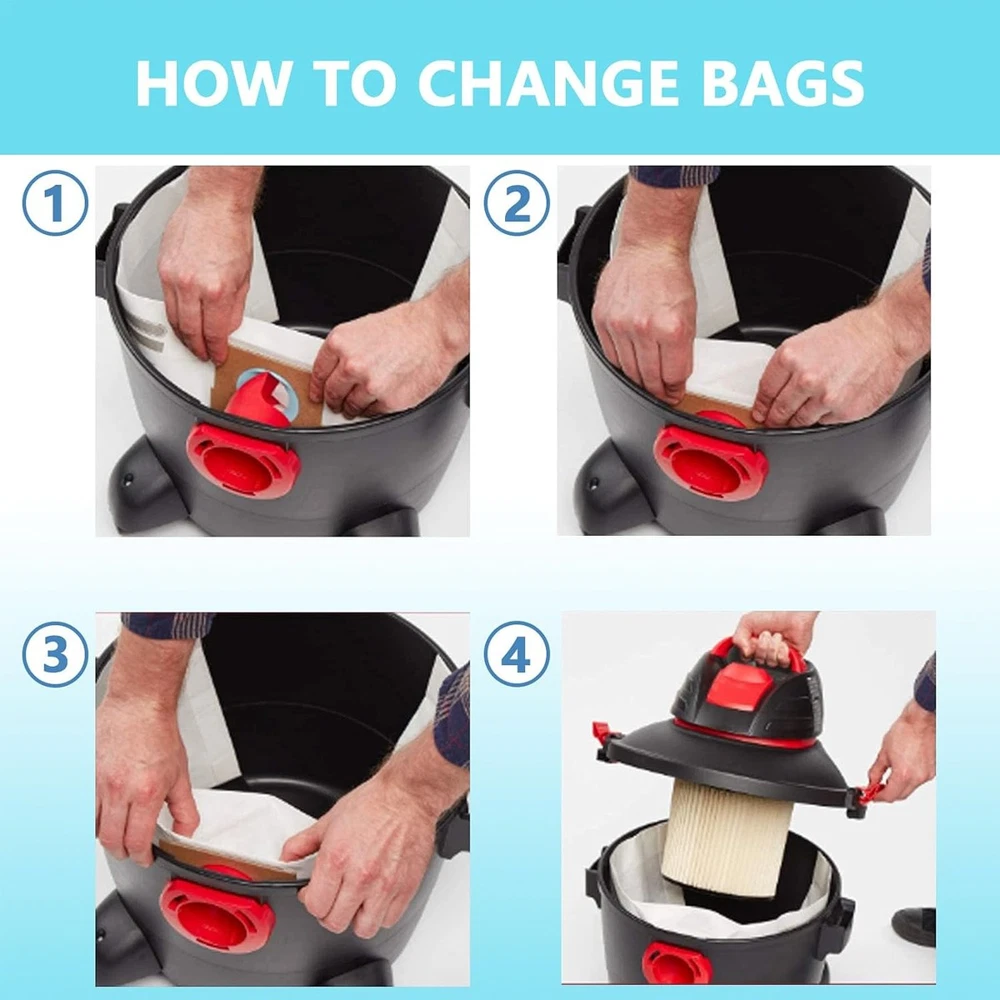 HOW TO CHANGE BAGS

1

2

3

4