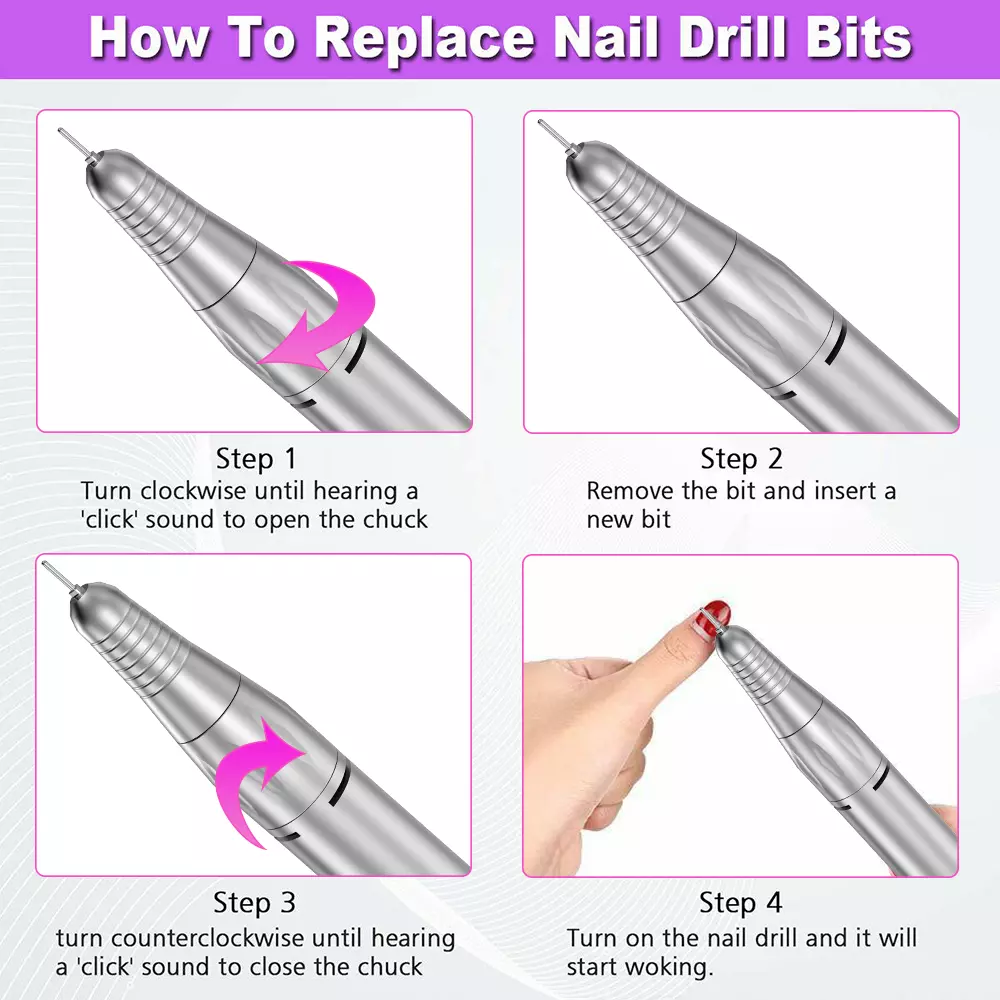 How To Replace Nail Drill Bits

Step 1
Turn clockwise until hearing a 'click' sound to open the chuck

Step 2
Remove the bit and insert a new bit

Step 3
turn counterclockwise until hearing a 'click' sound to close the chuck

Step 4
Turn on the nail drill and it will start woking.